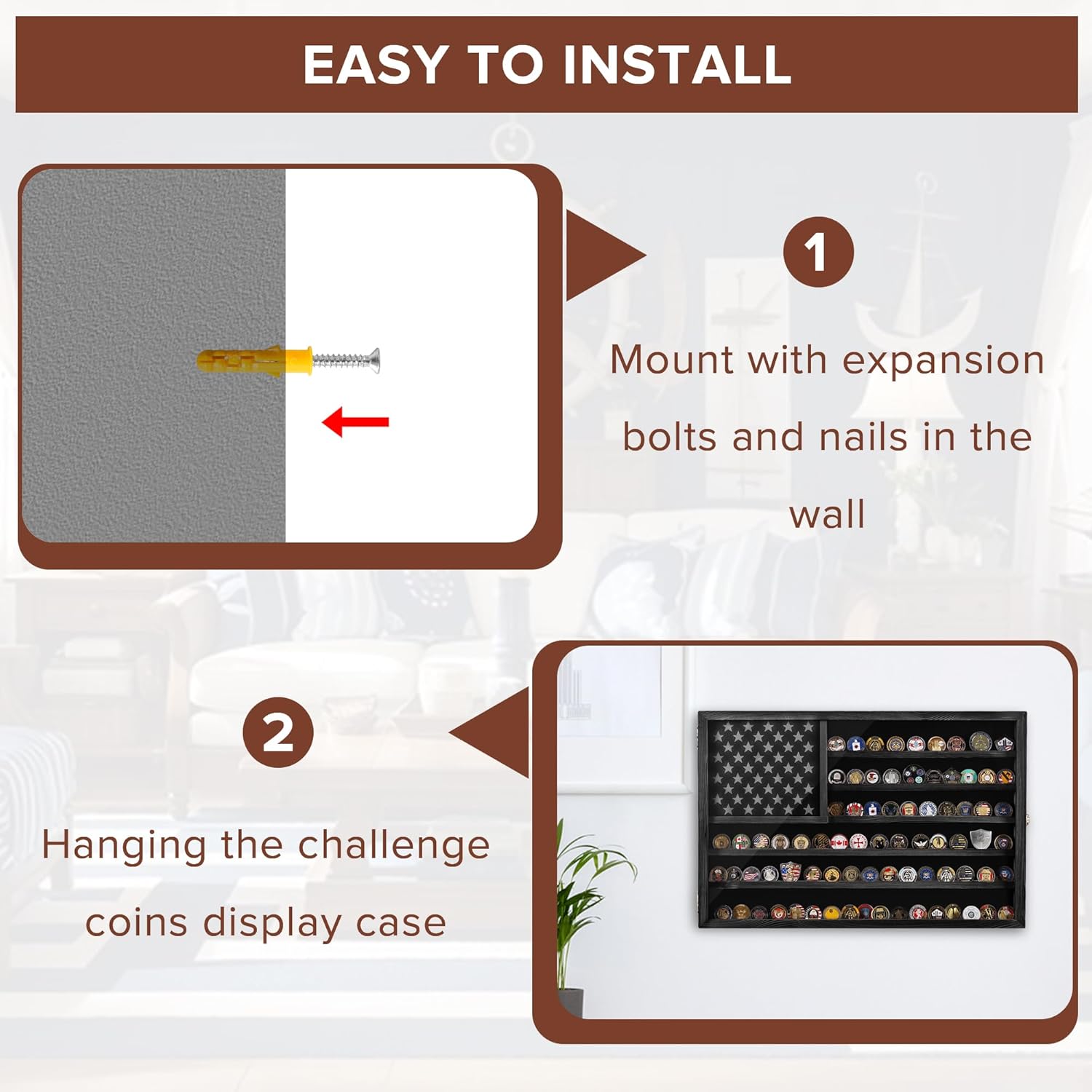 EASY TO INSTALL

1

Mount with expansion bolts and nails in the wall

2

Hanging the challenge coins display case