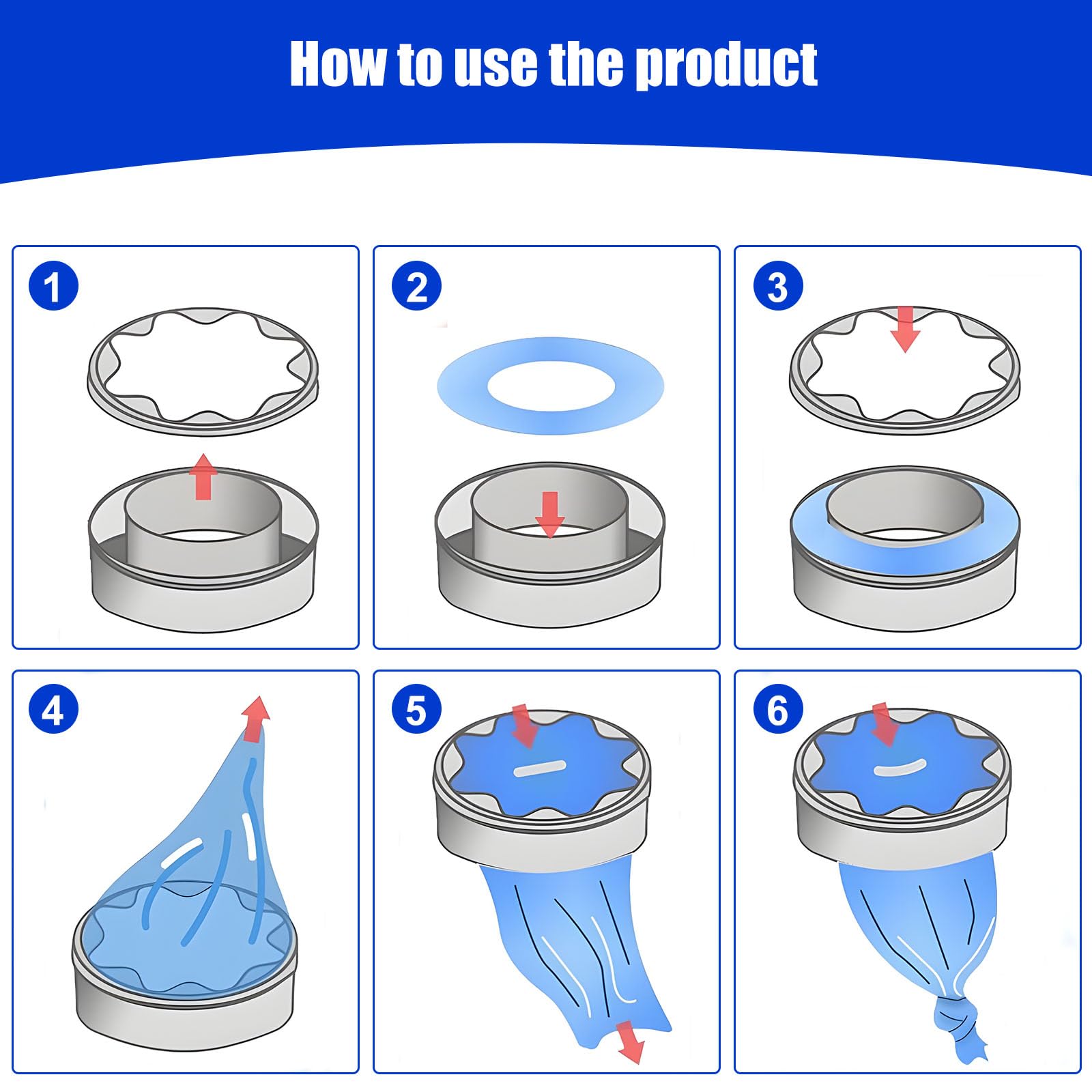 How to use the product

1

2

3

4

5

6