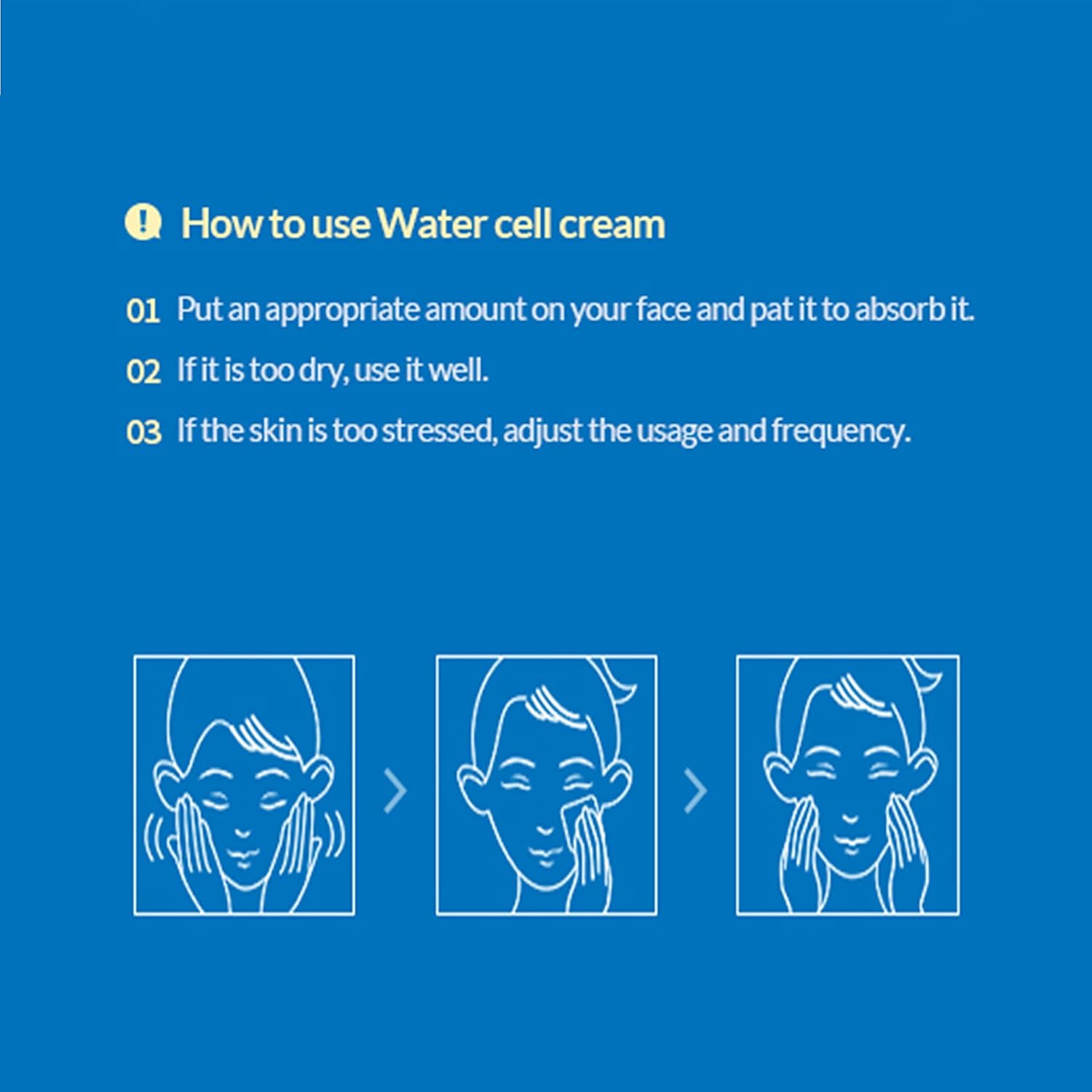 How to use Water cell cream

01 Put an appropriate amount on your face and pat it to absorb it.

02 If it is too dry, use it well.

03 If the skin is too stressed, adjust the usage and frequency.