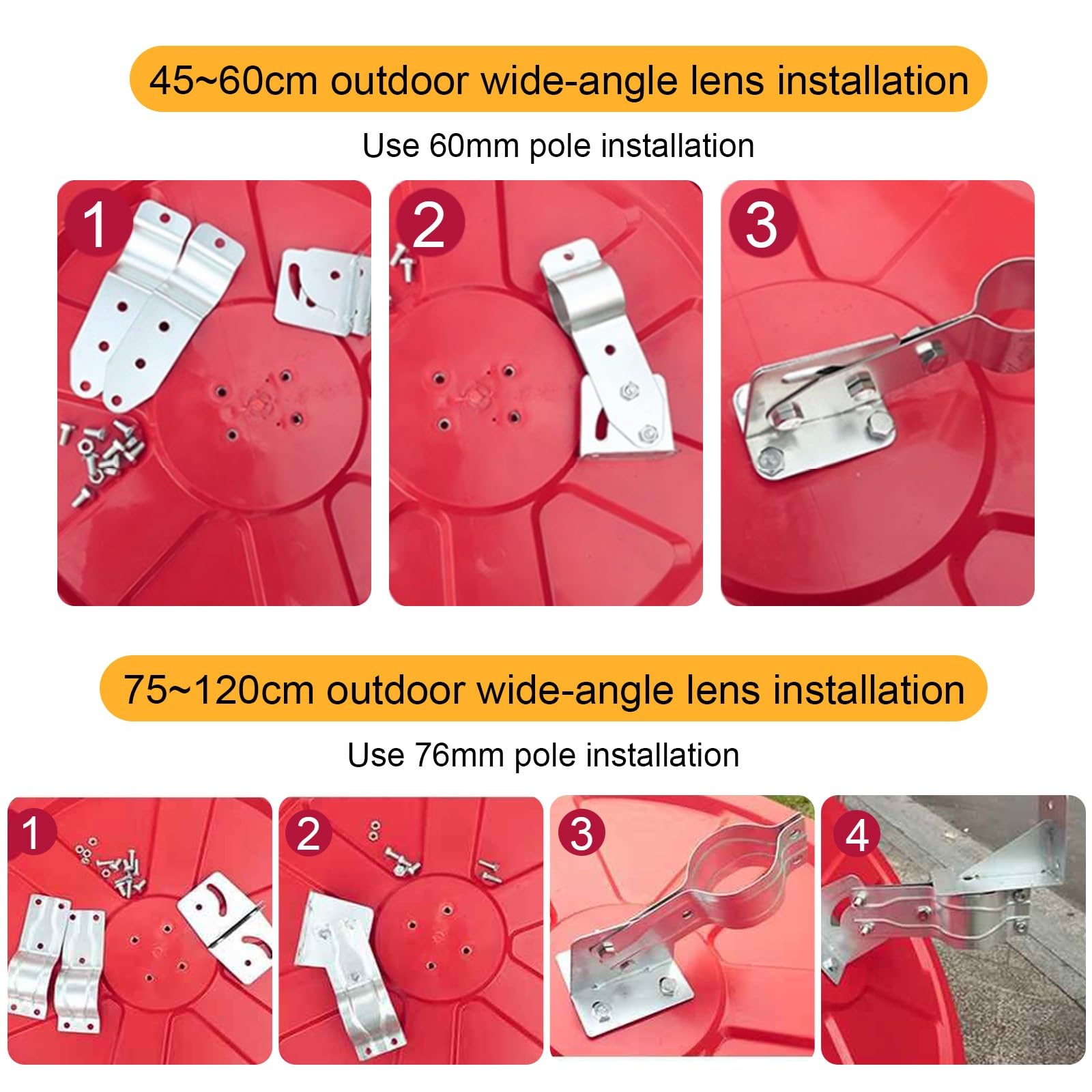 45~60cm outdoor wide-angle lens installation

Use 60mm pole installation

1

2

3

75~120cm outdoor wide-angle lens installation

Use 76mm pole installation

1

2

3

4