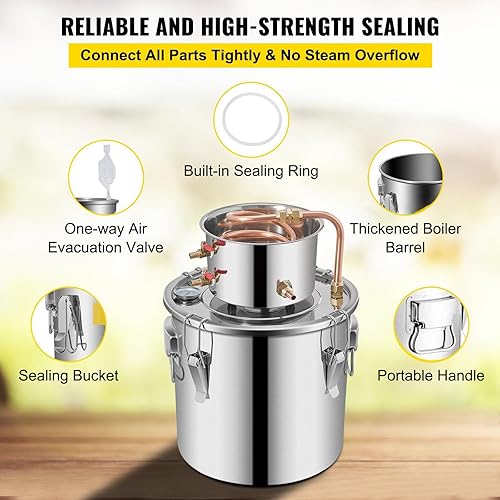 RELIABLE AND HIGH-STRENGTH SEALING

Connect All Parts Tightly & No Steam Overflow

Built-in Sealing Ring

One-way Air Evacuation Valve

Thickened Boiler Barrel

Sealing Bucket

Portable Handle