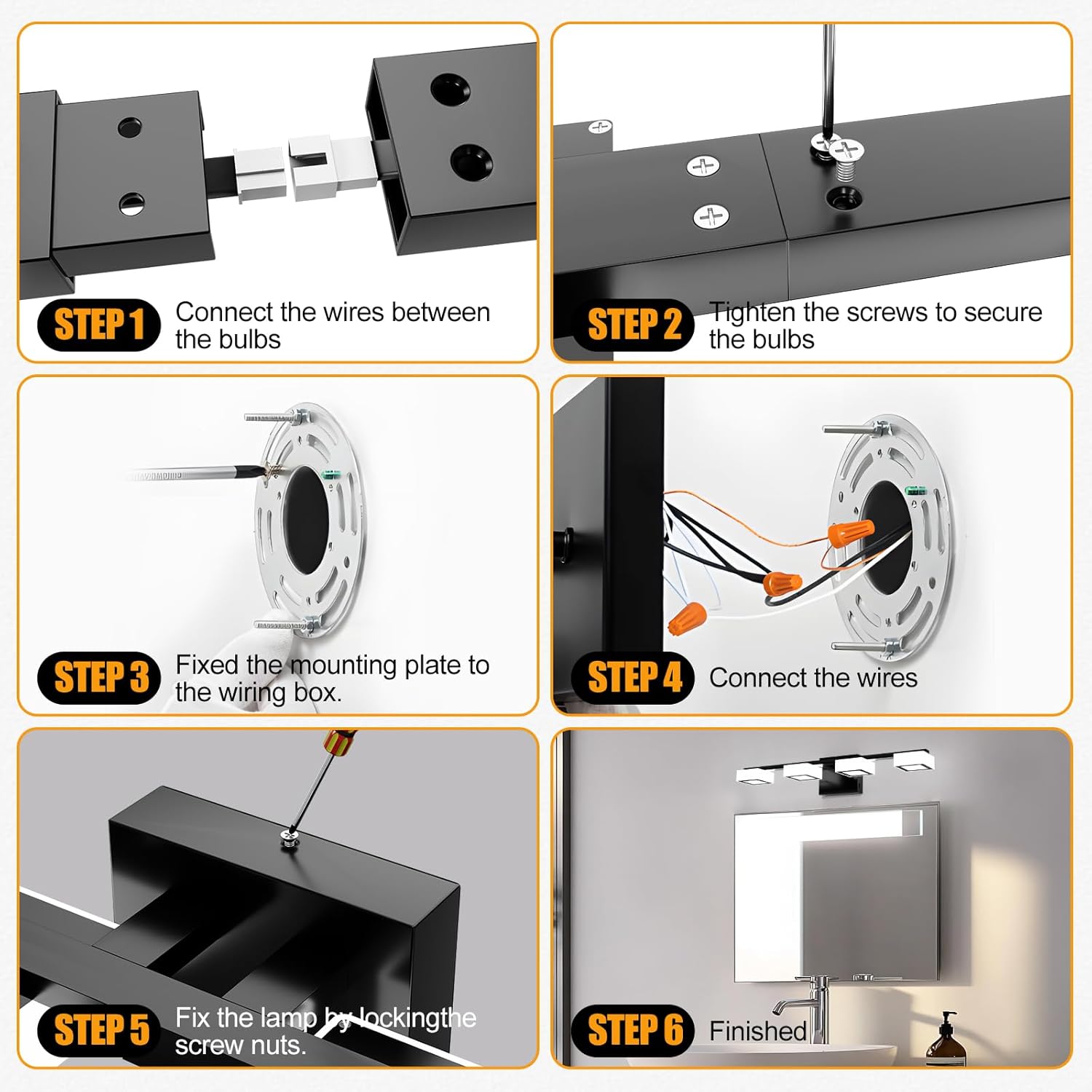 STEP 1 Connect the wires between the bulbs

STEP 2 Tighten the screws to secure the bulbs

STEP 3 Fixed the mounting plate to the wiring box.

STEP 4 Connect the wires

STEP 5 Fix the lamp by lockingthe screw nuts.

STEP 6 Finished