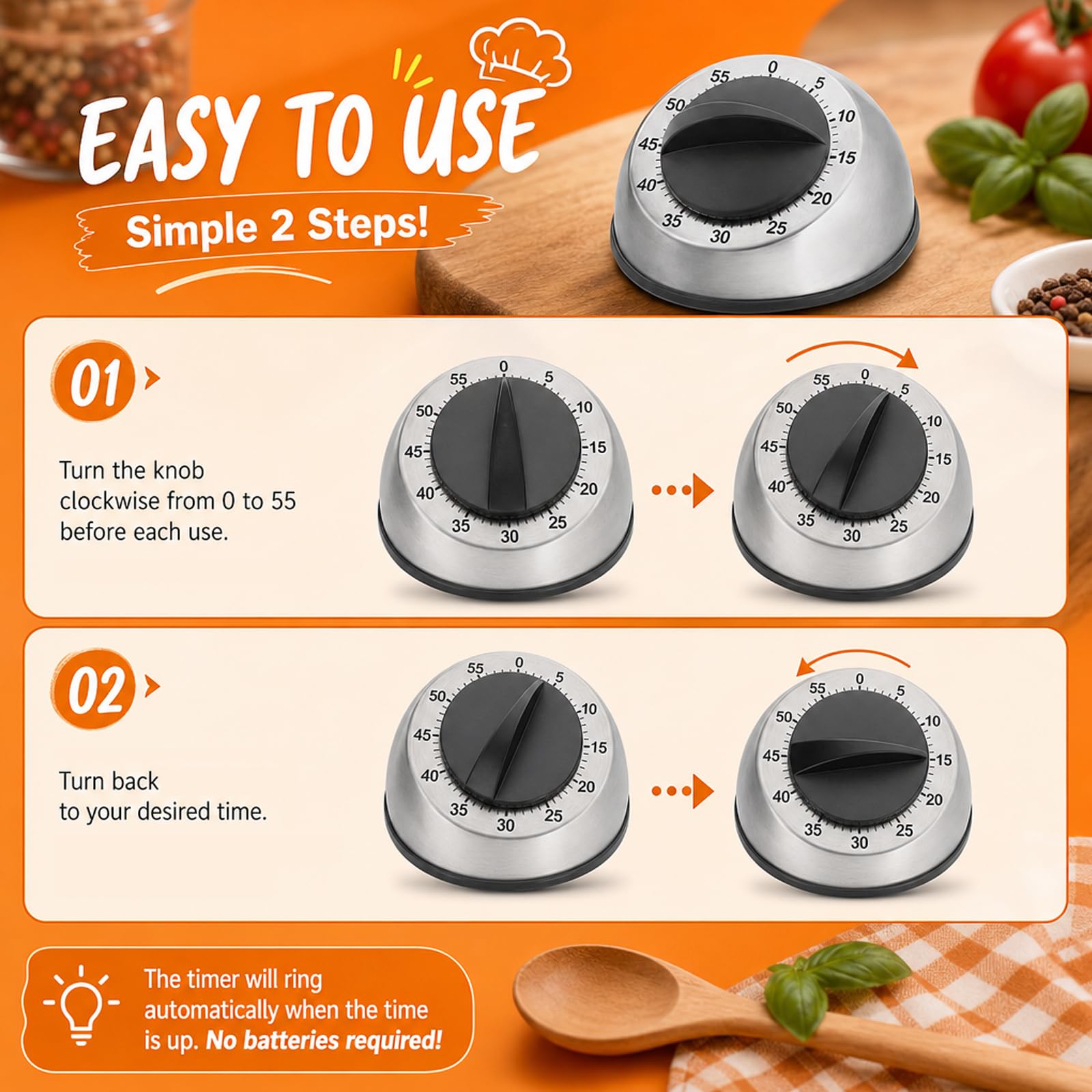 EASY TO USE

Simple 2 Steps!

0 5 10 15 20 25 30 35 40 45 50 55

01

Turn the knob clockwise from 0 to 55 before each use.

0 5 10 15 20 25 30 35 40 45 50 55

0 5 10 15 20 25 30 35 40 45 50 55

02

Turn back to your desired time.

0 5 10 15 20 25 30 35 40 45 50 55

0 5 10 15 20 25 30 35 40 45 50 55

The timer will ring automatically when the time is up. No batteries required!