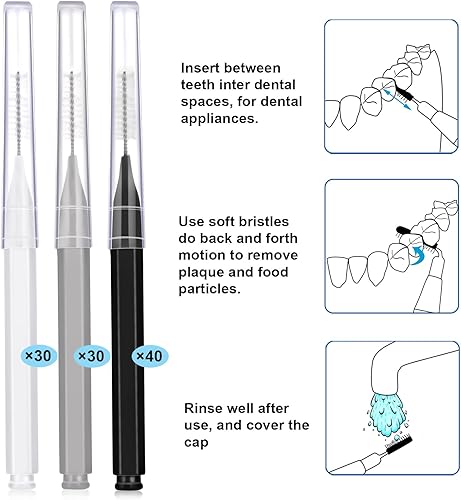 ×30

×30

×40

Insert between teeth inter dental spaces, for dental appliances.

Use soft bristles do back and forth motion to remove plaque and food particles.

Rinse well after use, and cover the cap