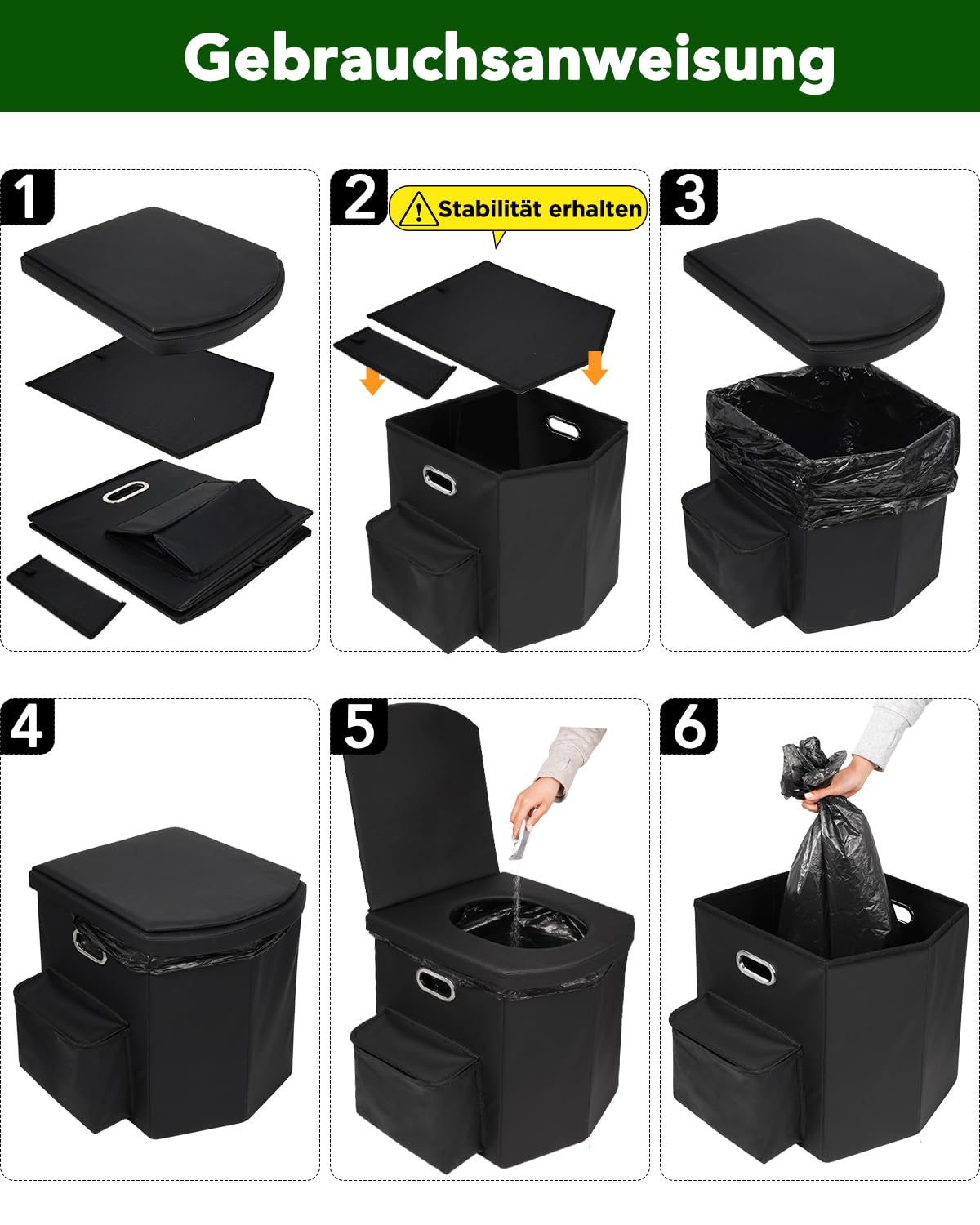 Gebrauchsanweisung

1

2

Stabilität erhalten

3

4

5

6