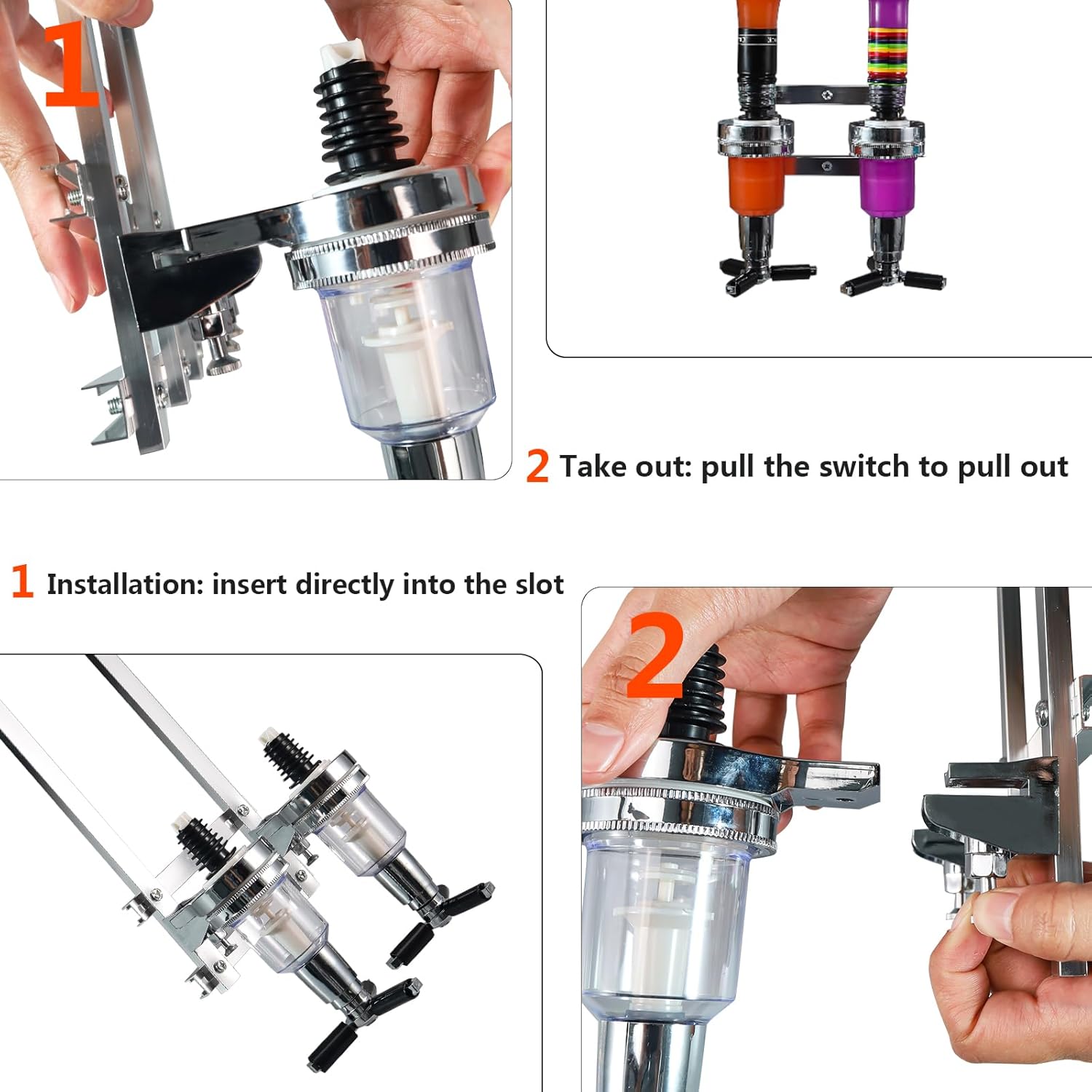 1

2 Take out: pull the switch to pull out

1 Installation: insert directly into the slot

2