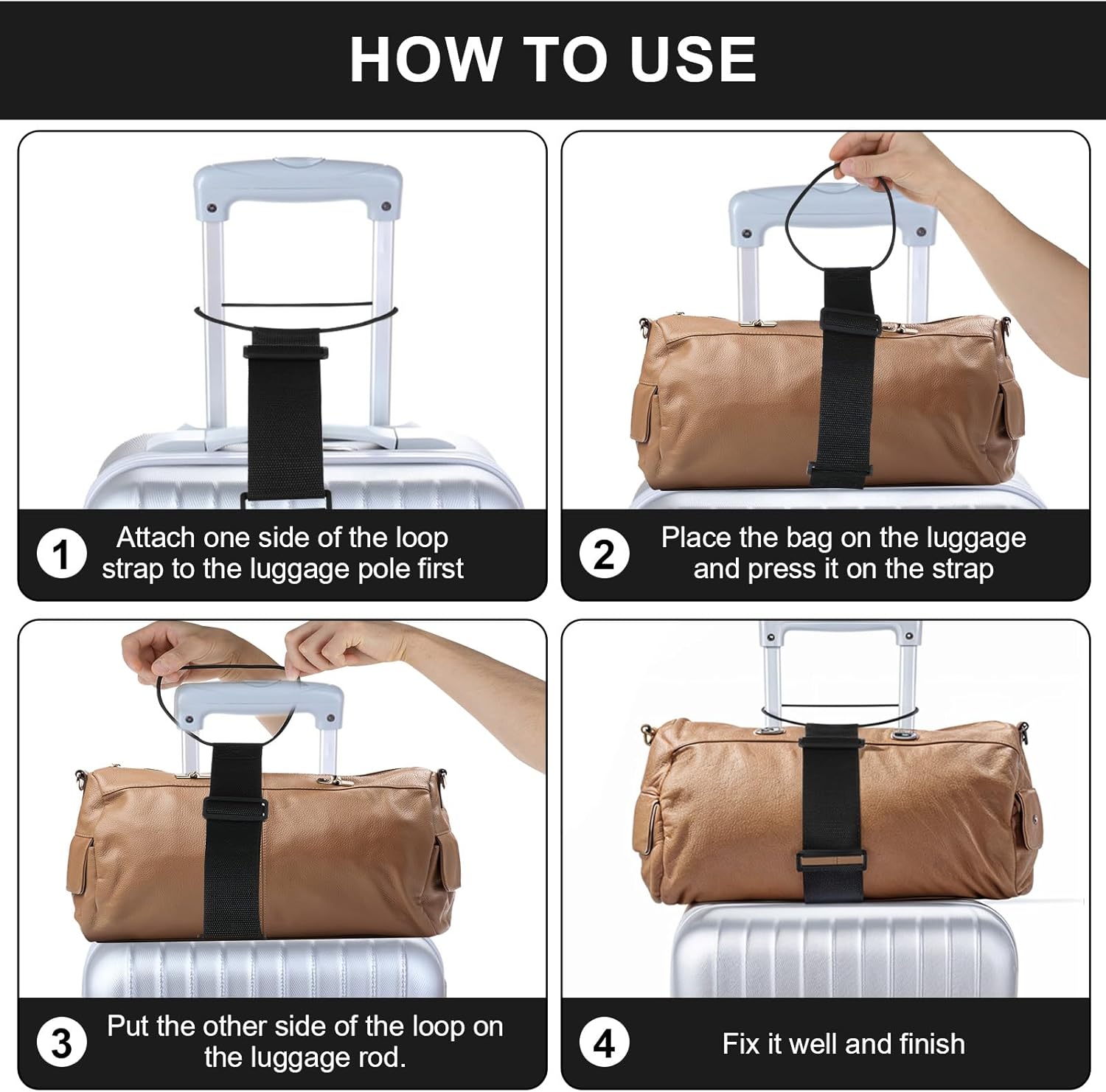 HOW TO USE

1 Attach one side of the loop strap to the luggage pole first

2 Place the bag on the luggage and press it on the strap

3 Put the other side of the loop on the luggage rod.

4 Fix it well and finish