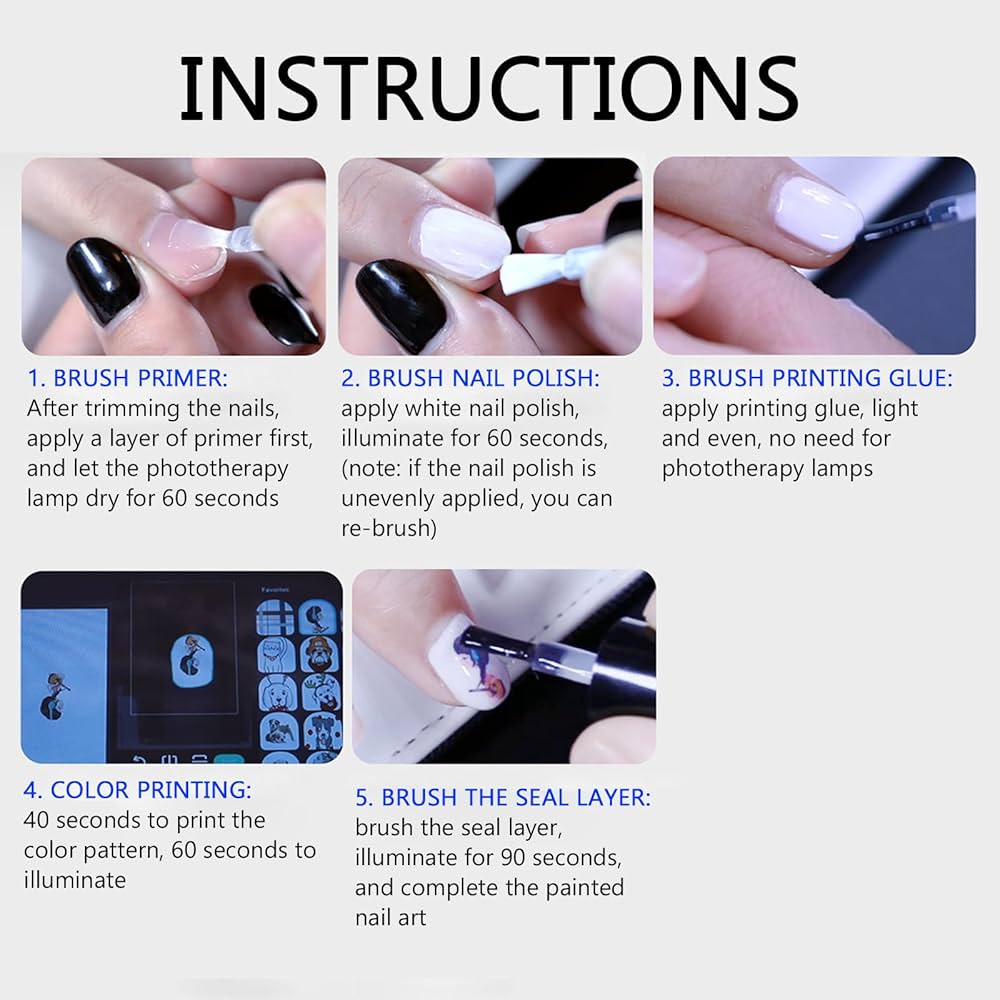 INSTRUCTIONS

1. BRUSH PRIMER:
After trimming the nails, apply a layer of primer first, and let the phototherapy lamp dry for 60 seconds

2. BRUSH NAIL POLISH:
apply white nail polish, illuminate for 60 seconds, (note: if the nail polish is unevenly applied, you can re-brush)

3. BRUSH PRINTING GLUE:
apply printing glue, light and even, no need for phototherapy lamps

Favorites

4. COLOR PRINTING:
40 seconds to print the color pattern, 60 seconds to illuminate

5. BRUSH THE SEAL LAYER:
brush the seal layer, illuminate for 90 seconds, and complete the painted nail art