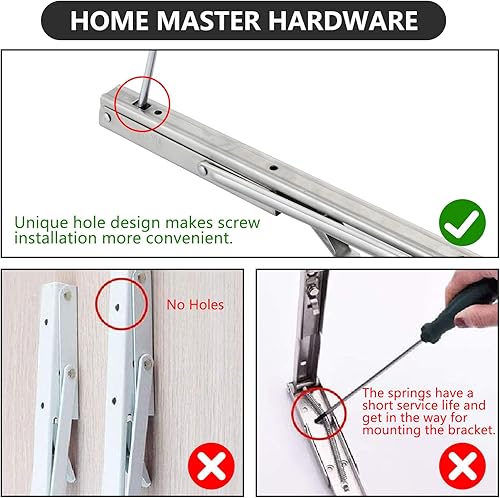 HOME MASTER HARDWARE

Unique hole design makes screw installation more convenient.

No Holes

The springs have a short service life and get in the way for mounting the bracket.