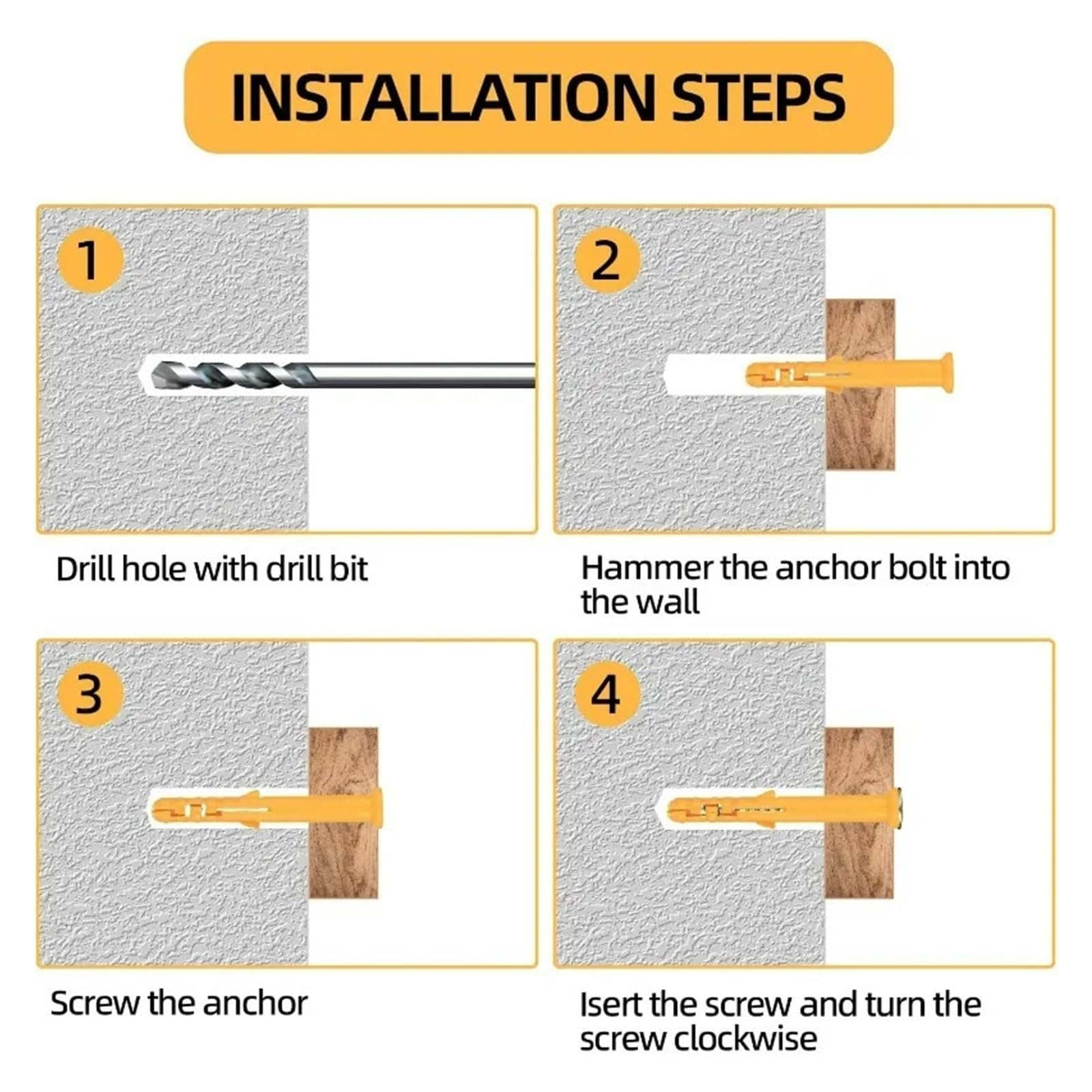 INSTALLATION STEPS

1

Drill hole with drill bit

2

Hammer the anchor bolt into the wall

3

Screw the anchor

4

Isert the screw and turn the screw clockwise