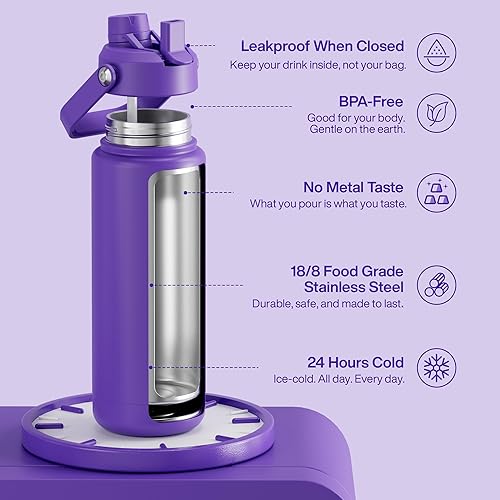 Leakproof When Closed
Keep your drink inside, not your bag.

BPA-Free
Good for your body. Gentle on the earth.

No Metal Taste
What you pour is what you taste.

18/8 Food Grade Stainless Steel
Durable, safe, and made to last.

24 Hours Cold
Ice-cold. All day. Every day.