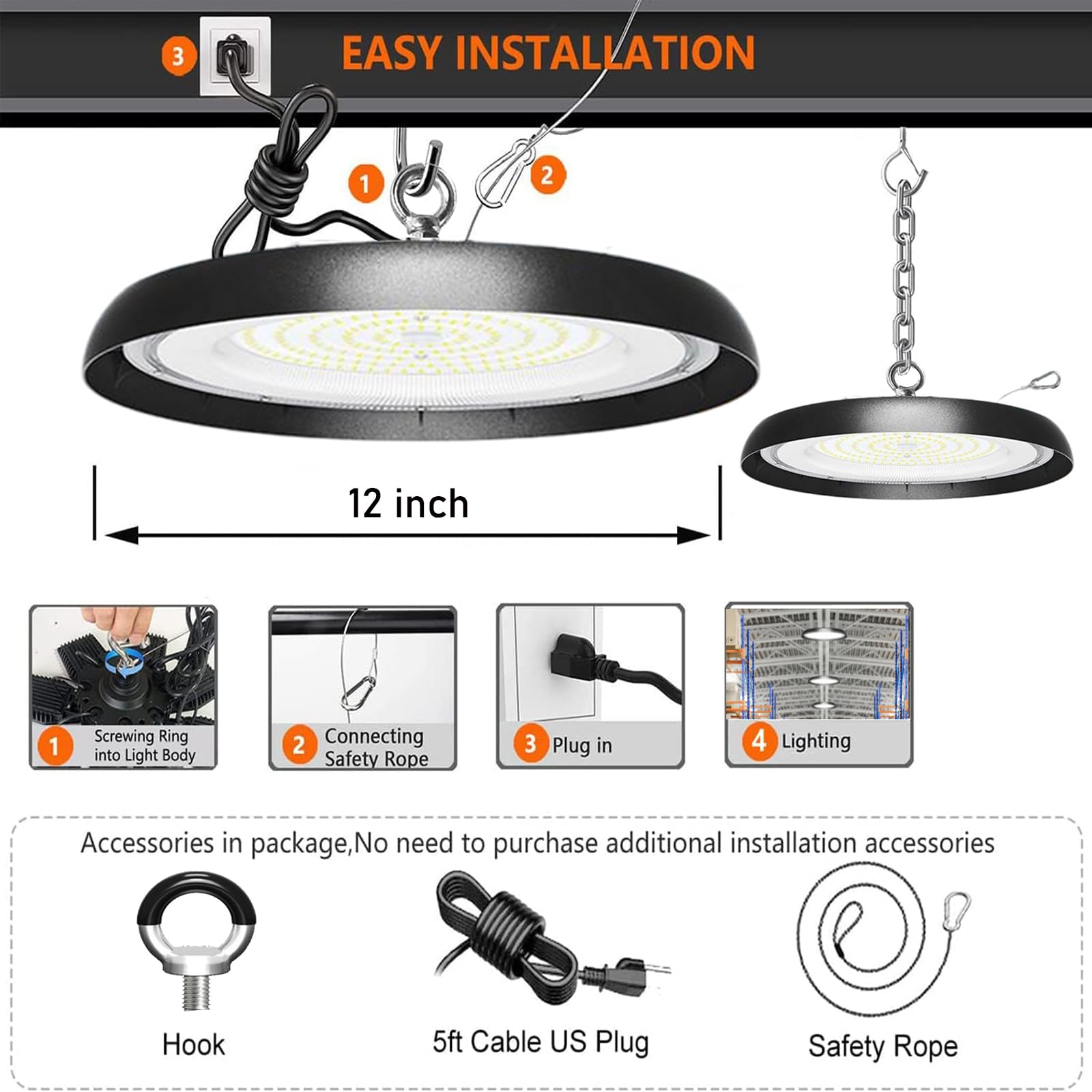 3

EASY INSTALLATION

1

2

12 inch

1 Screwing Ring into Light Body

2 Connecting Safety Rope

3 Plug in

4 Lighting

Accessories in package,No need to purchase additional installation accessories

Hook

5ft Cable US Plug

Safety Rope