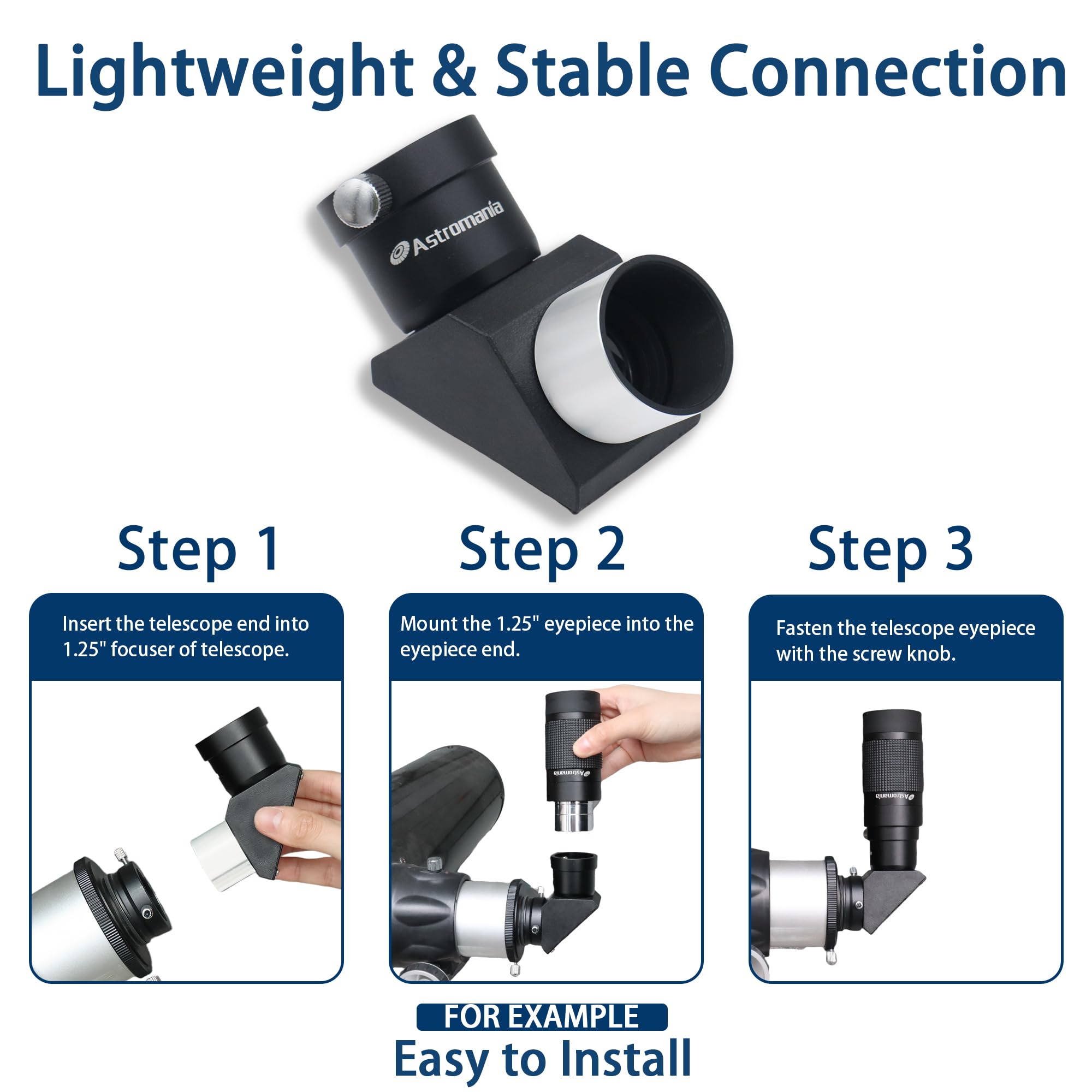 Lightweight & Stable Connection

Astromania

Step 1

Insert the telescope end into 1.25" focuser of telescope.

Step 2

Mount the 1.25" eyepiece into the eyepiece end.

Astromania

Step 3

Fasten the telescope eyepiece with the screw knob.

Astromania

FOR EXAMPLE

Easy to Install