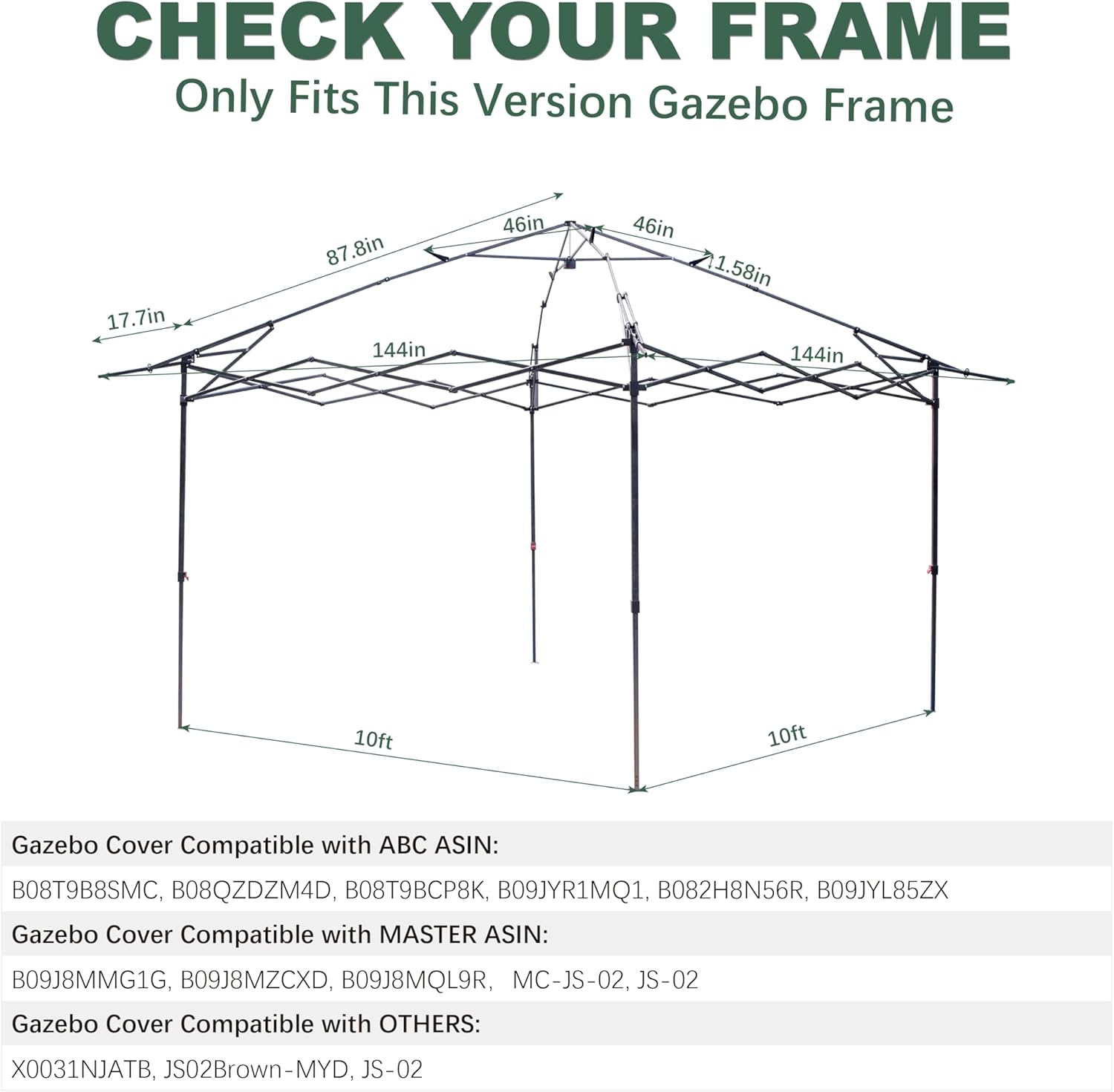 CHECK YOUR FRAME

Only Fits This Version Gazebo Frame

87.8in

46in

46in

1.58in

17.7in

144in

144in

10ft

10ft

Gazebo Cover Compatible with ABC ASIN:

B08T9B8SMC, B08QZDZM4D, B08T9BCP8K, B09JYR1MQ1, B082H8N56R, B09JYL85ZX

Gazebo Cover Compatible with MASTER ASIN:

B09J8MMG1G, B09J8MZCXD, B09J8MQL9R, MC-JS-02, JS-02

Gazebo Cover Compatible with OTHERS:

X0031NJATB, JS02Brown-MYD, JS-02