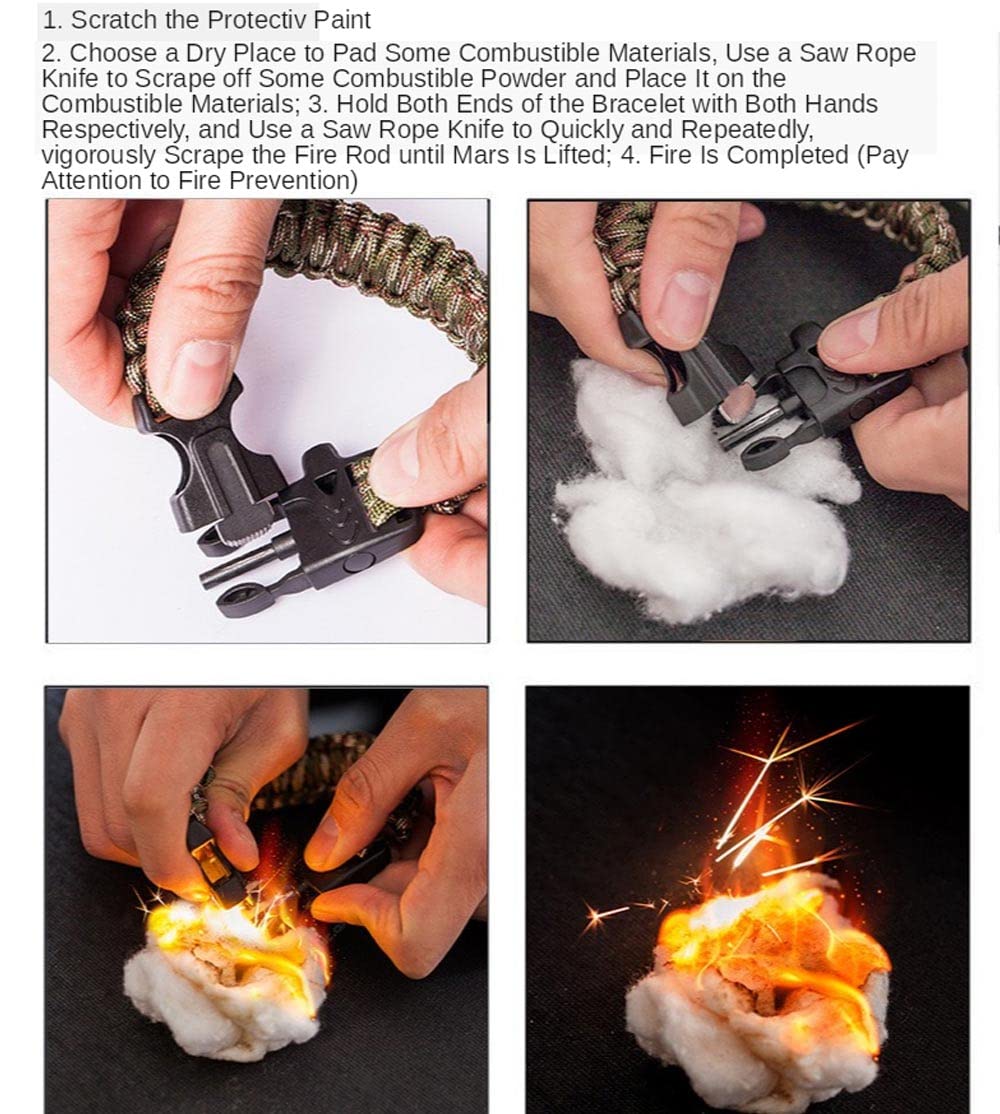 1. Scratch the Protectiv Paint

2. Choose a Dry Place to Pad Some Combustible Materials, Use a Saw Rope Knife to Scrape off Some Combustible Powder and Place It on the Combustible Materials; 3. Hold Both Ends of the Bracelet with Both Hands Respectively, and Use a Saw Rope Knife to Quickly and Repeatedly, vigorously Scrape the Fire Rod until Mars Is Lifted; 4. Fire Is Completed (Pay Attention to Fire Prevention)