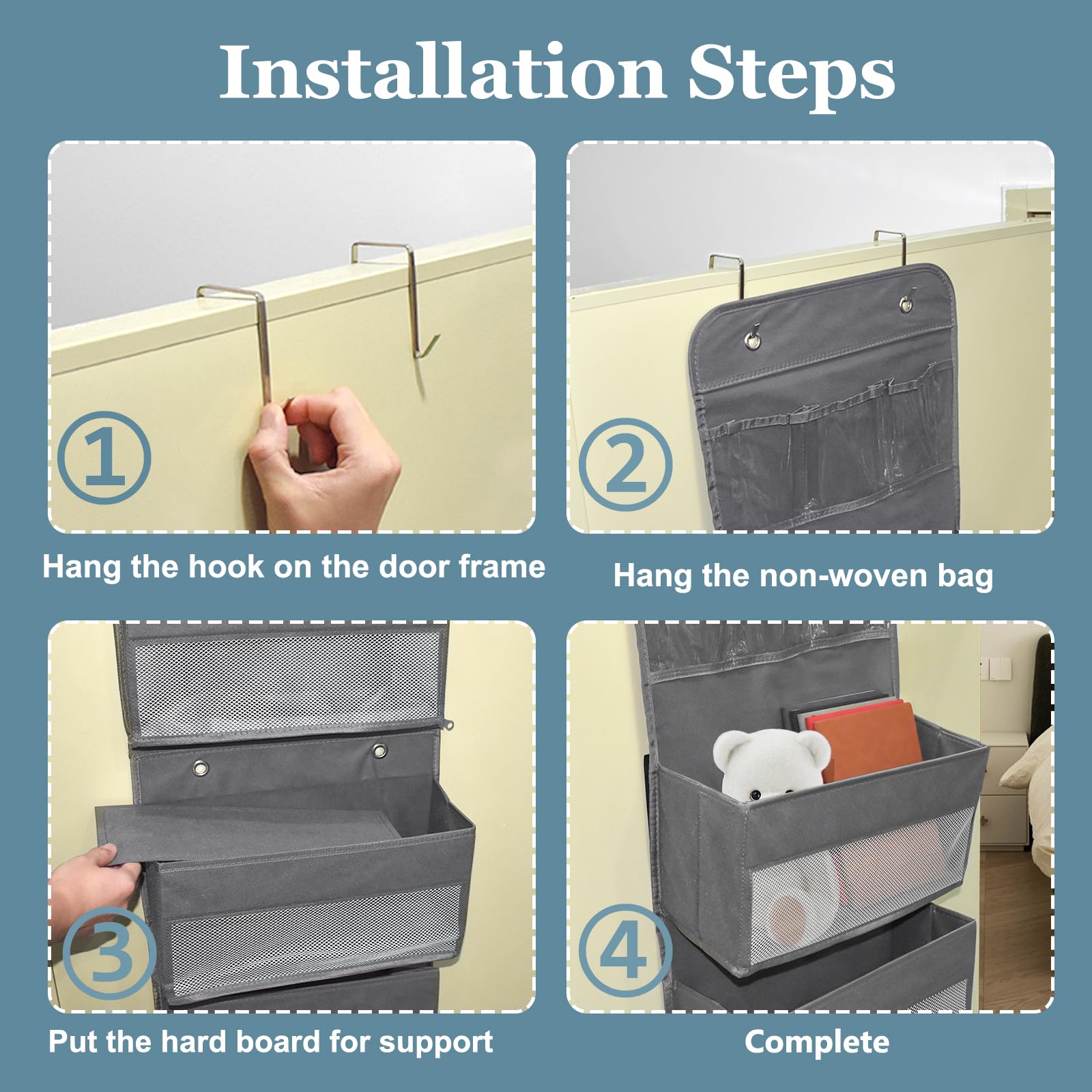 Installation Steps

①

Hang the hook on the door frame

②

Hang the non-woven bag

③

Put the hard board for support

④

Complete