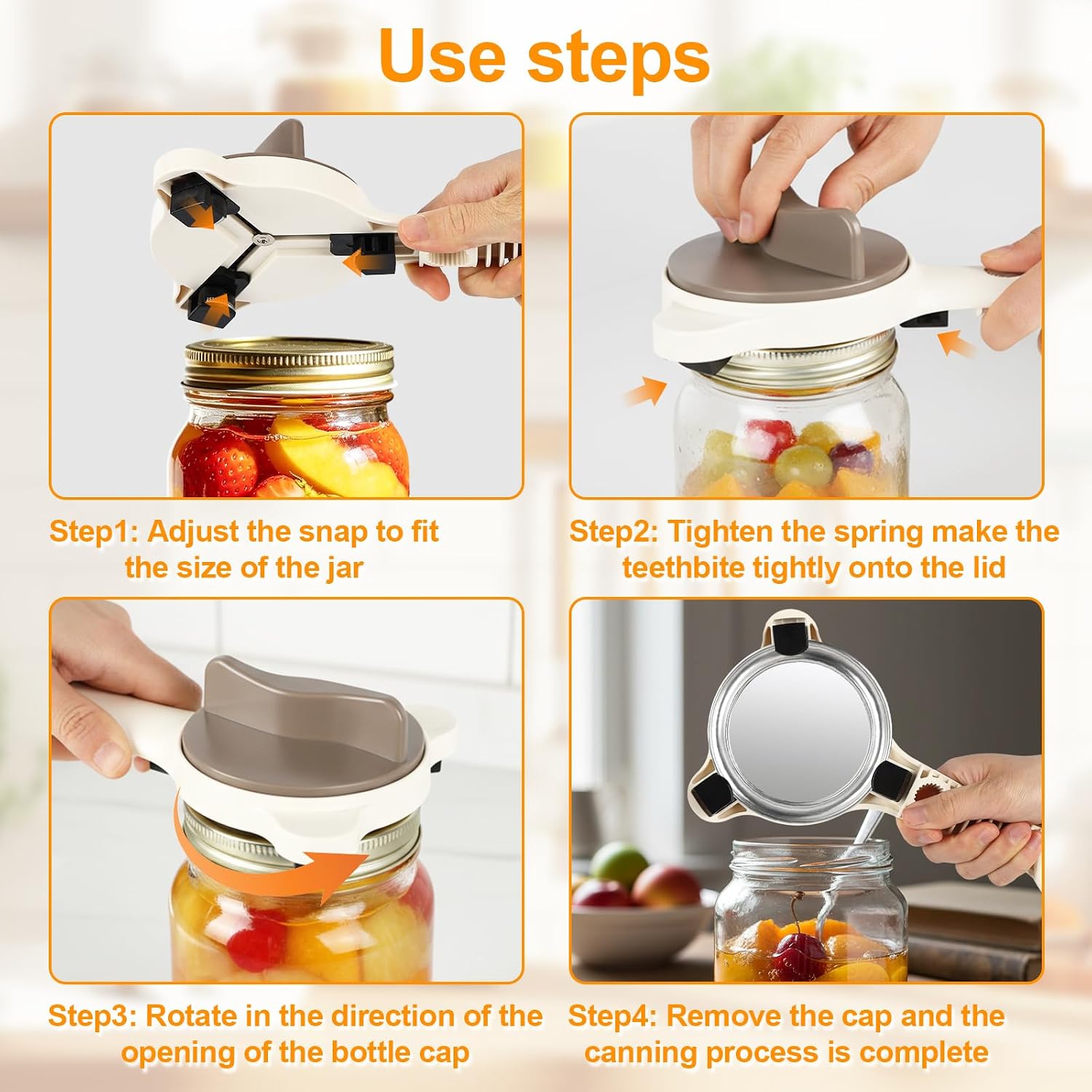 Use steps

Step1: Adjust the snap to fit the size of the jar

Step2: Tighten the spring make the teethbite tightly onto the lid

Step3: Rotate in the direction of the opening of the bottle cap

Step4: Remove the cap and the canning process is complete