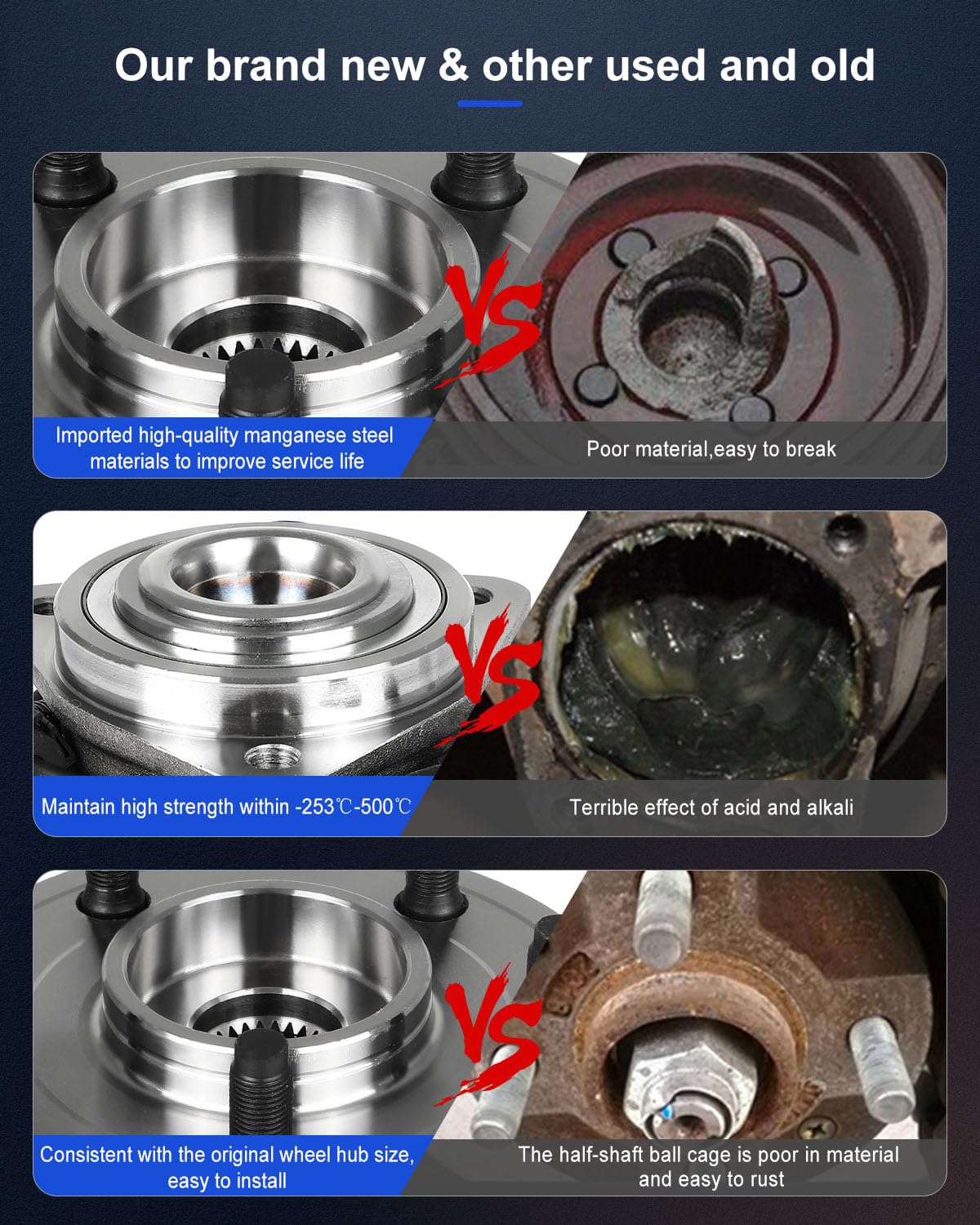 Our brand new & other used and old

VS

Imported high-quality manganese steel materials to improve service life

Poor material,easy to break

VS

Maintain high strength within -253℃-500℃

Terrible effect of acid and alkali

VS

Consistent with the original wheel hub size, easy to install

The half-shaft ball cage is poor in material and easy to rust