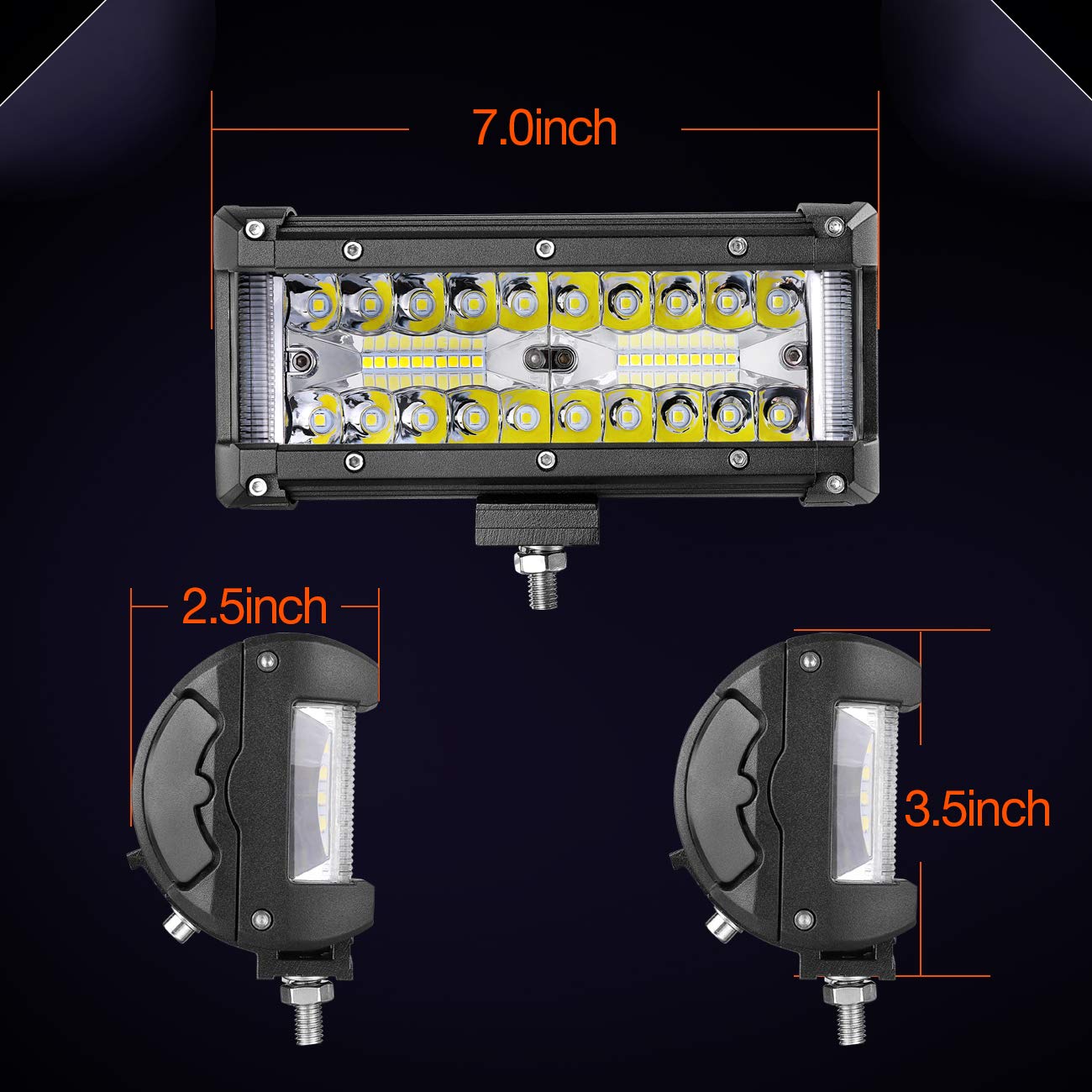 7.0inch

2.5inch

3.5inch