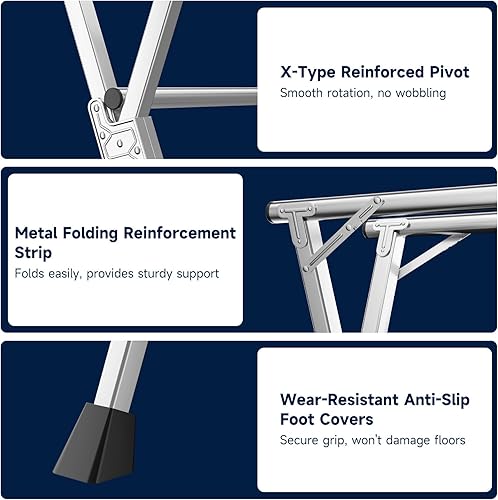 X-Type Reinforced Pivot
Smooth rotation, no wobbling

Metal Folding Reinforcement Strip
Folds easily, provides sturdy support

Wear-Resistant Anti-Slip Foot Covers
Secure grip, won't damage floors