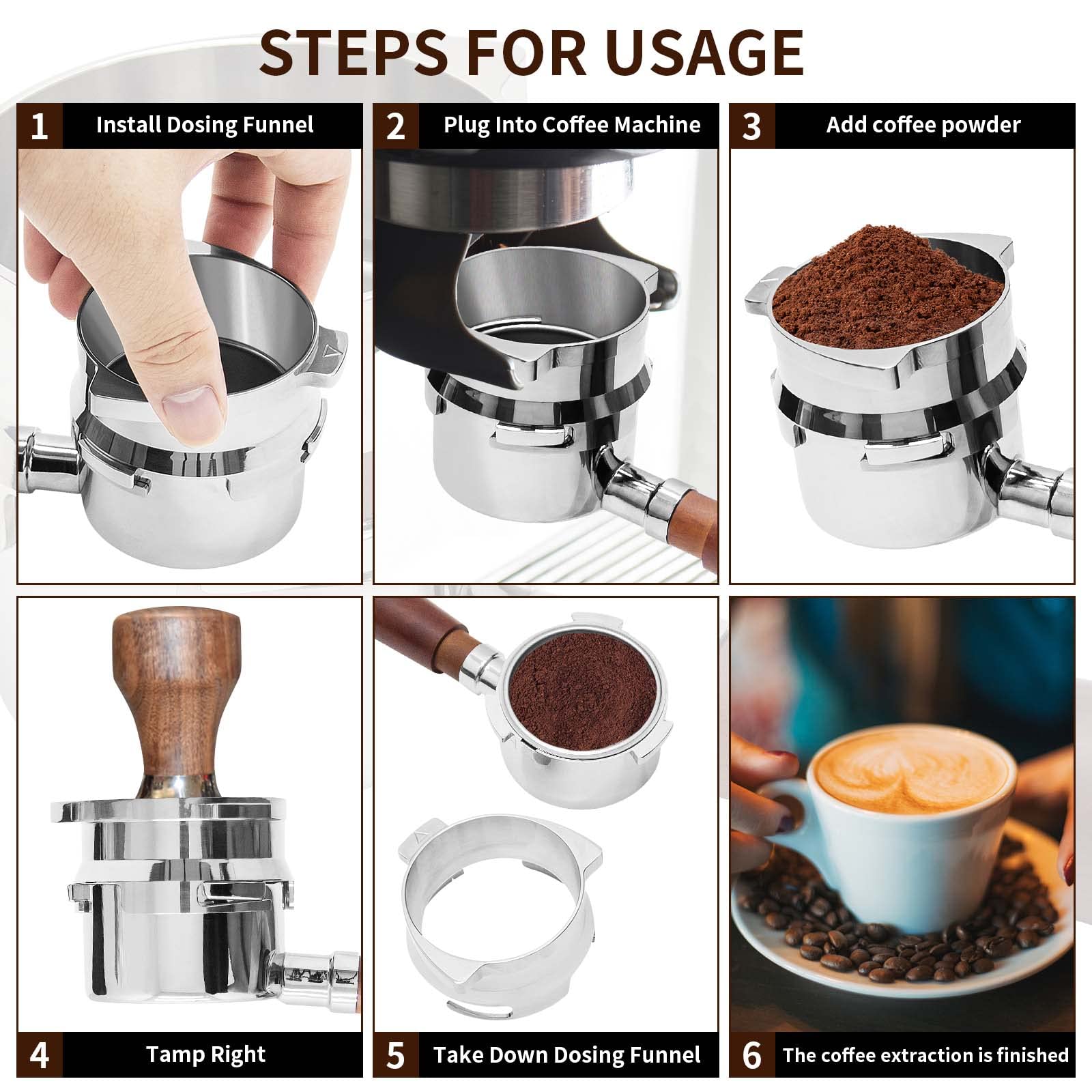 STEPS FOR USAGE

1 Install Dosing Funnel

2 Plug Into Coffee Machine

3 Add coffee powder

4 Tamp Right

5 Take Down Dosing Funnel

6 The coffee extraction is finished