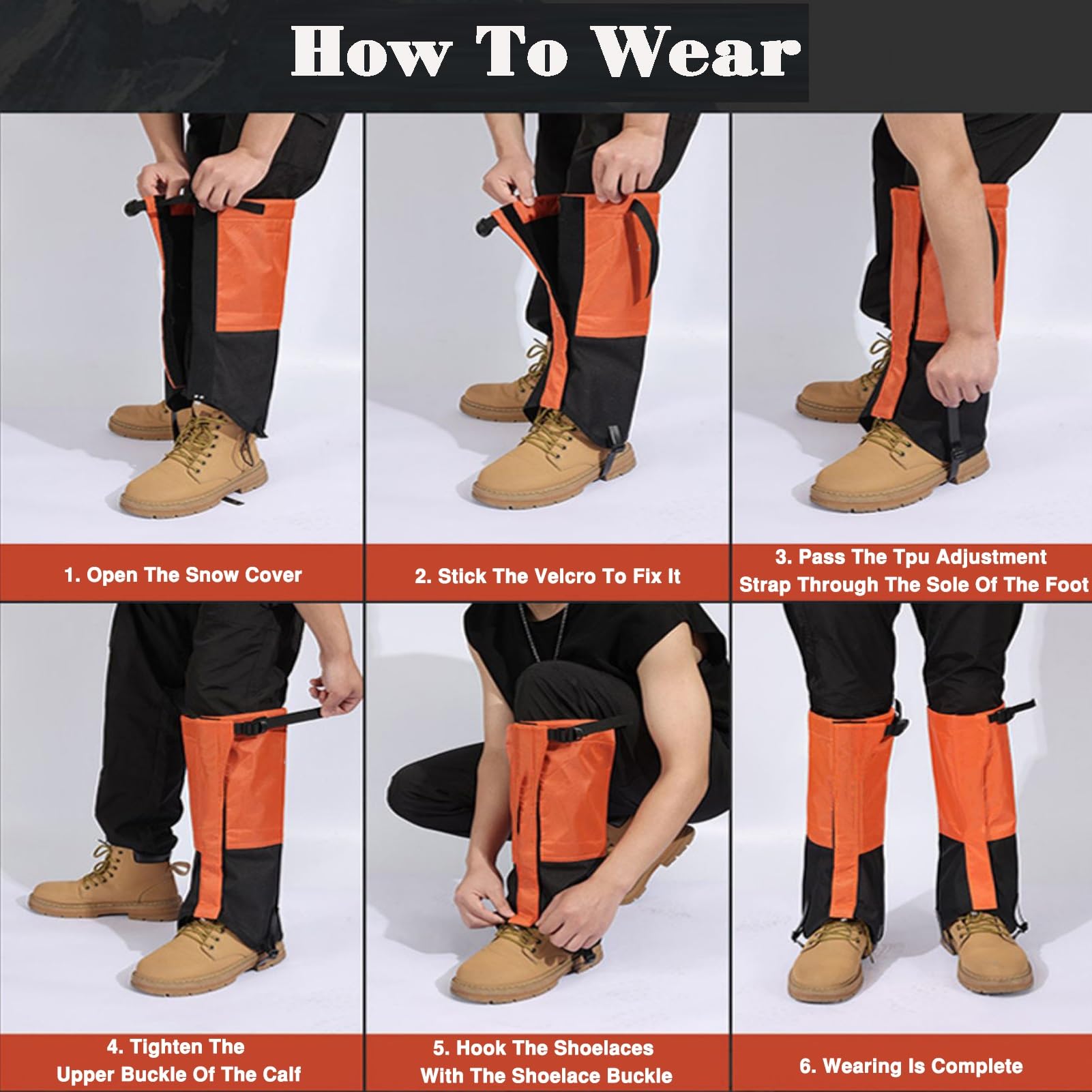 How To Wear

1. Open The Snow Cover

2. Stick The Velcro To Fix It

3. Pass The Tpu Adjustment Strap Through The Sole Of The Foot

4. Tighten The Upper Buckle Of The Calf

5. Hook The Shoelaces With The Shoelace Buckle

6. Wearing Is Complete