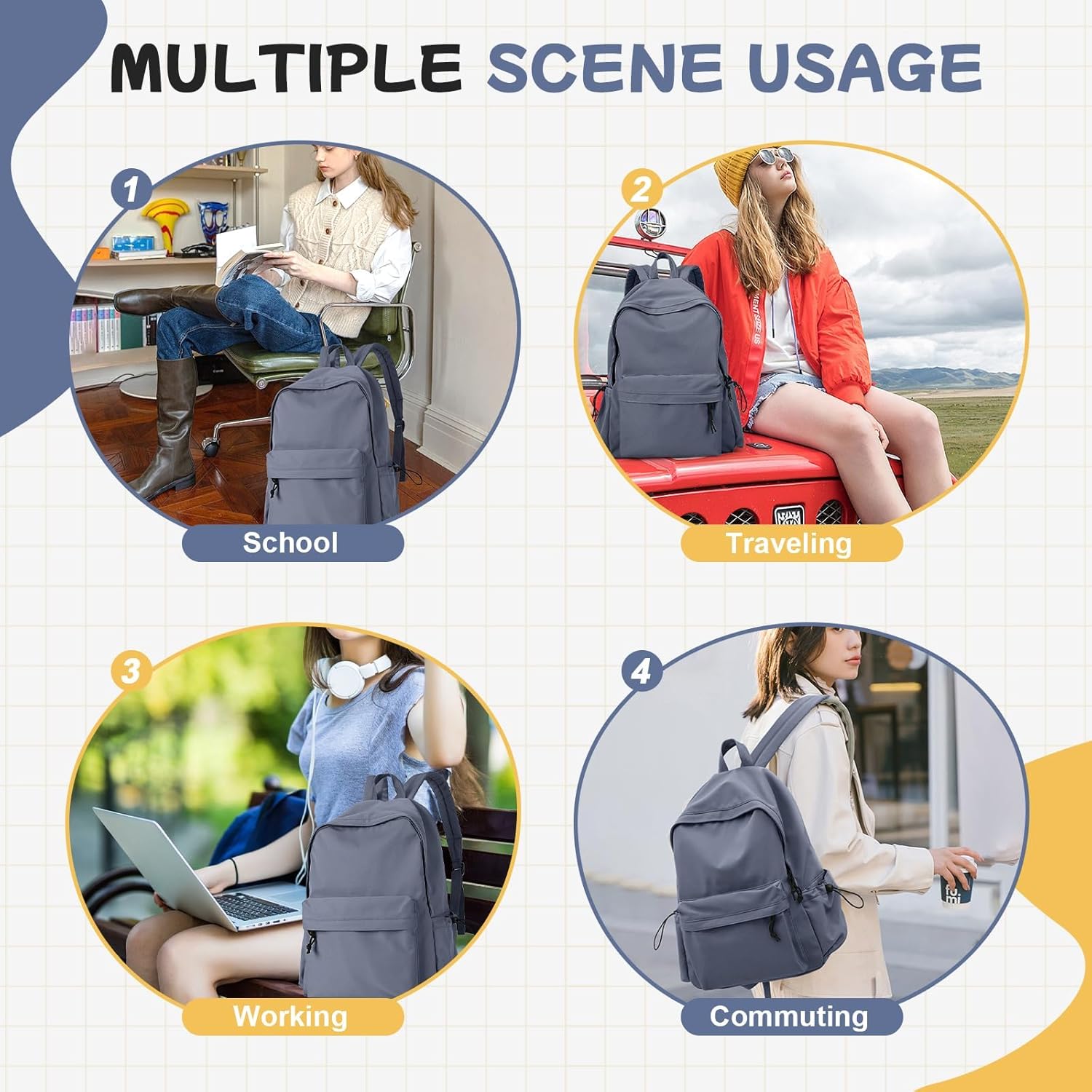 MULTIPLE SCENE USAGE

1
School

2
Traveling

3
Working

4
Commuting