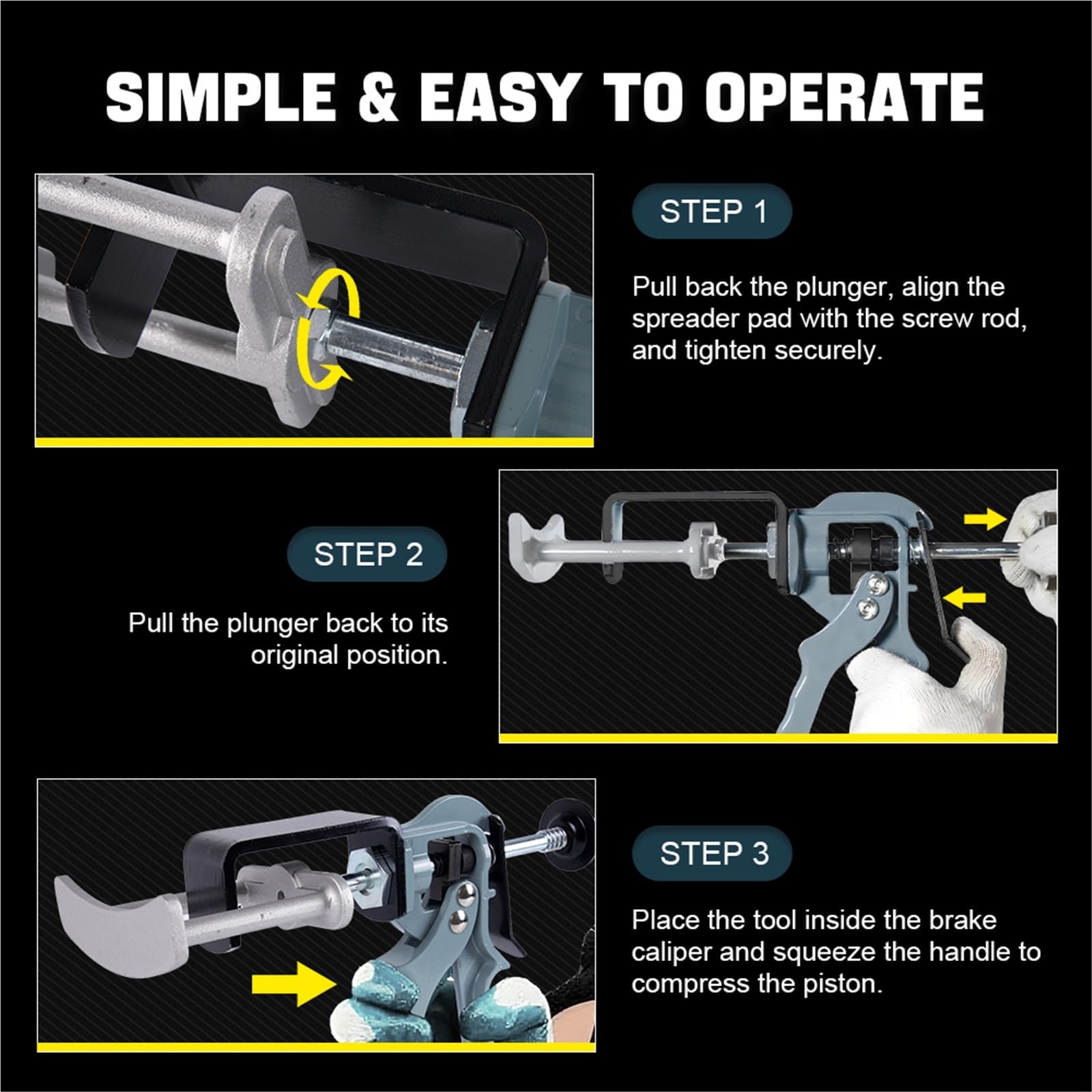 SIMPLE & EASY TO OPERATE

STEP 1

Pull back the plunger, align the spreader pad with the screw rod, and tighten securely.

STEP 2

Pull the plunger back to its original position.

STEP 3

Place the tool inside the brake caliper and squeeze the handle to compress the piston.