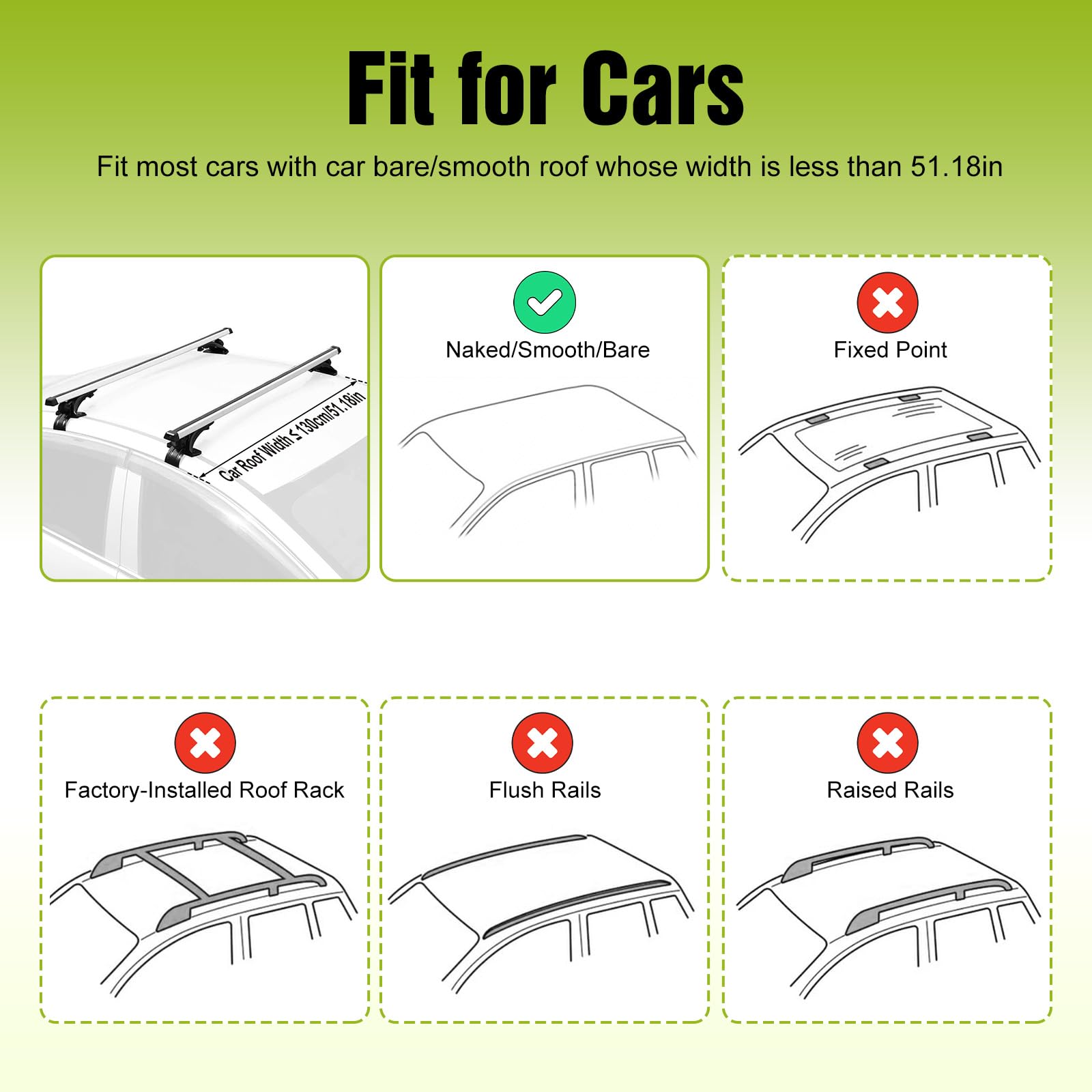 Fit for Cars

Fit most cars with car bare/smooth roof whose width is less than 51.18in

Car Roof Width ≤ 130cm/51.18in

Naked/Smooth/Bare

Fixed Point

Factory-Installed Roof Rack

Flush Rails

Raised Rails