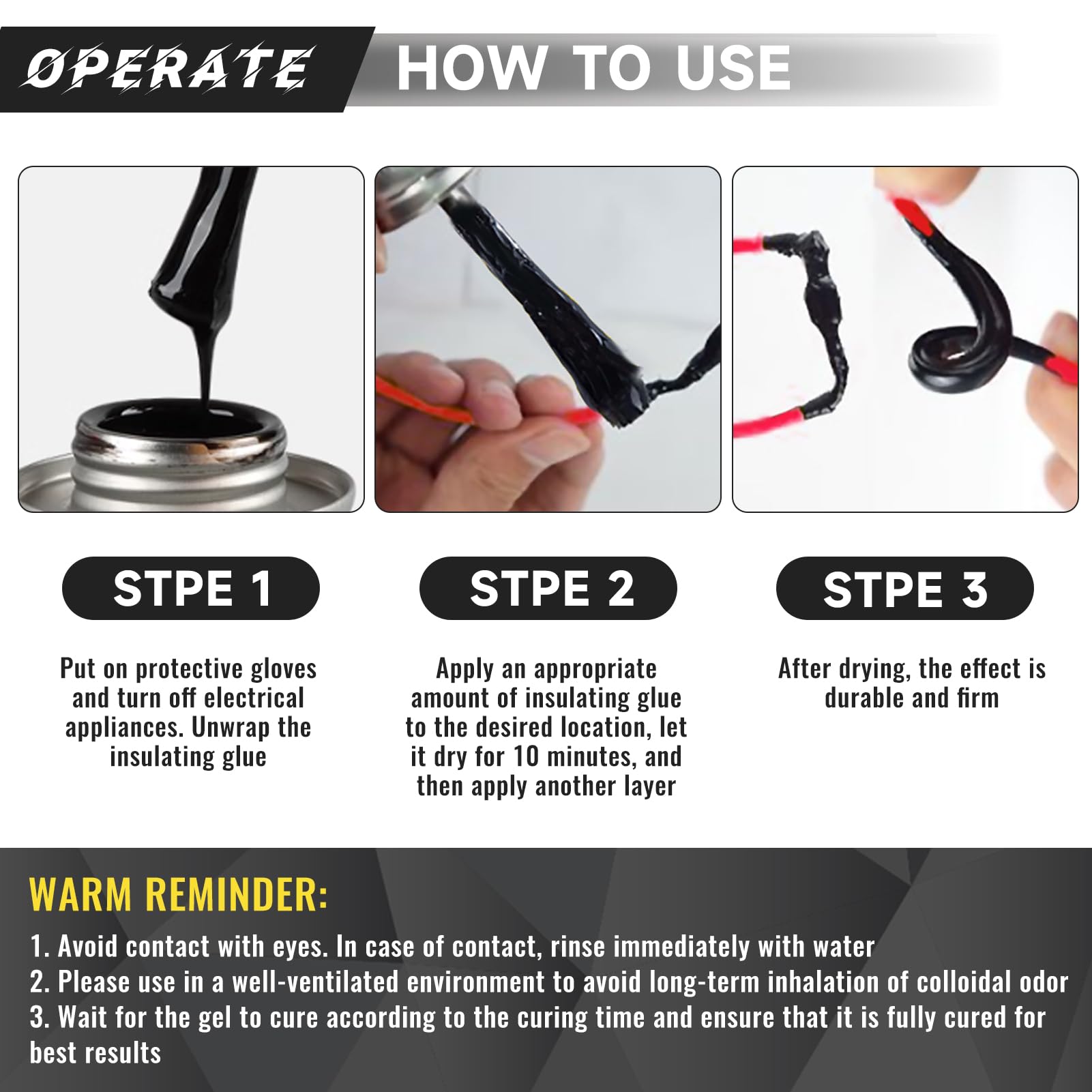 OPERATE HOW TO USE

STPE 1

Put on protective gloves and turn off electrical appliances. Unwrap the insulating glue

STPE 2

Apply an appropriate amount of insulating glue to the desired location, let it dry for 10 minutes, and then apply another layer

STPE 3

After drying, the effect is durable and firm

WARM REMINDER:

1. Avoid contact with eyes. In case of contact, rinse immediately with water
2. Please use in a well-ventilated environment to avoid long-term inhalation of colloidal odor
3. Wait for the gel to cure according to the curing time and ensure that it is fully cured for best results