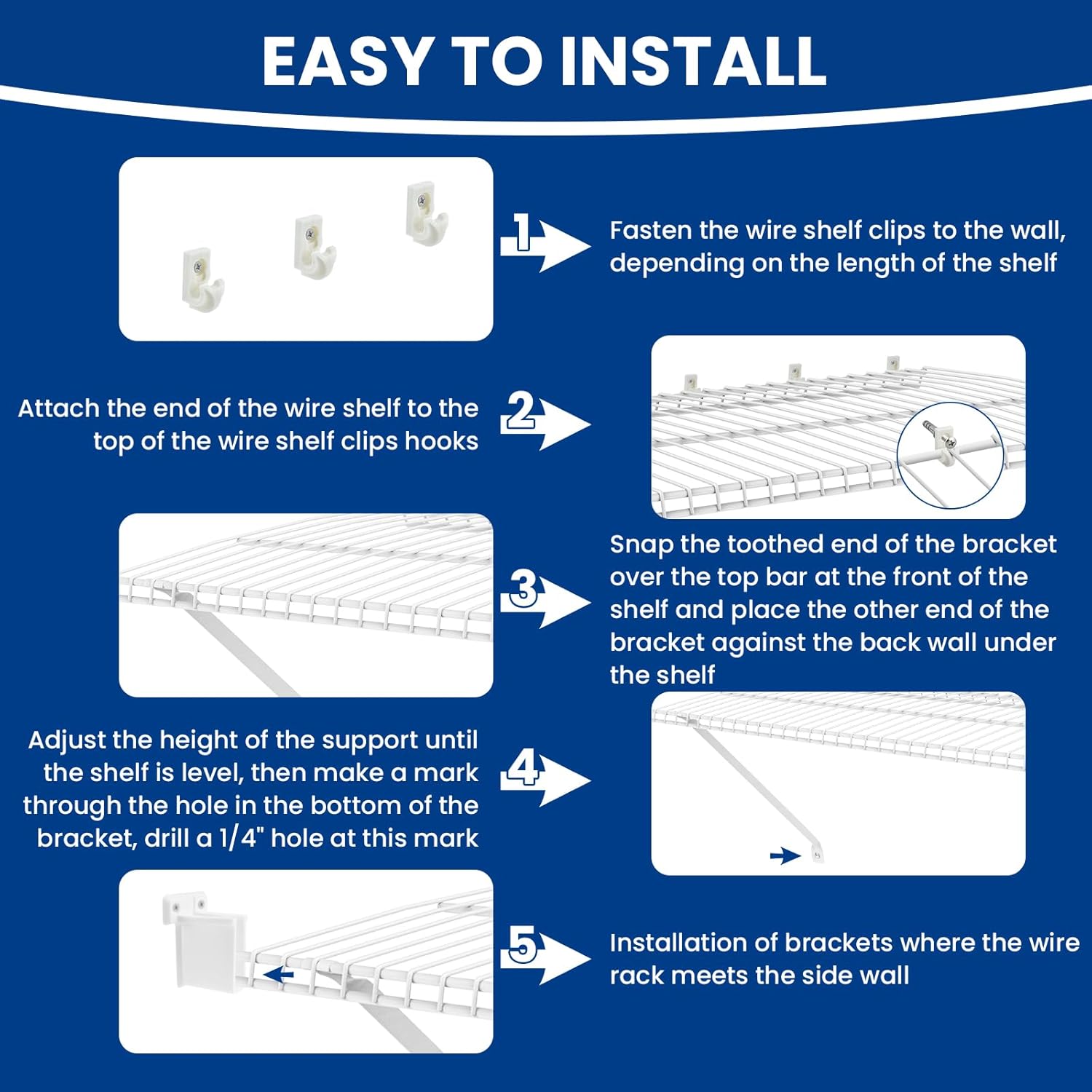 EASY TO INSTALL

1

Fasten the wire shelf clips to the wall, depending on the length of the shelf

Attach the end of the wire shelf to the top of the wire shelf clips hooks

2

3

Snap the toothed end of the bracket over the top bar at the front of the shelf and place the other end of the bracket against the back wall under the shelf

Adjust the height of the support until the shelf is level, then make a mark through the hole in the bottom of the bracket, drill a 1/4" hole at this mark

4

5

Installation of brackets where the wire rack meets the side wall