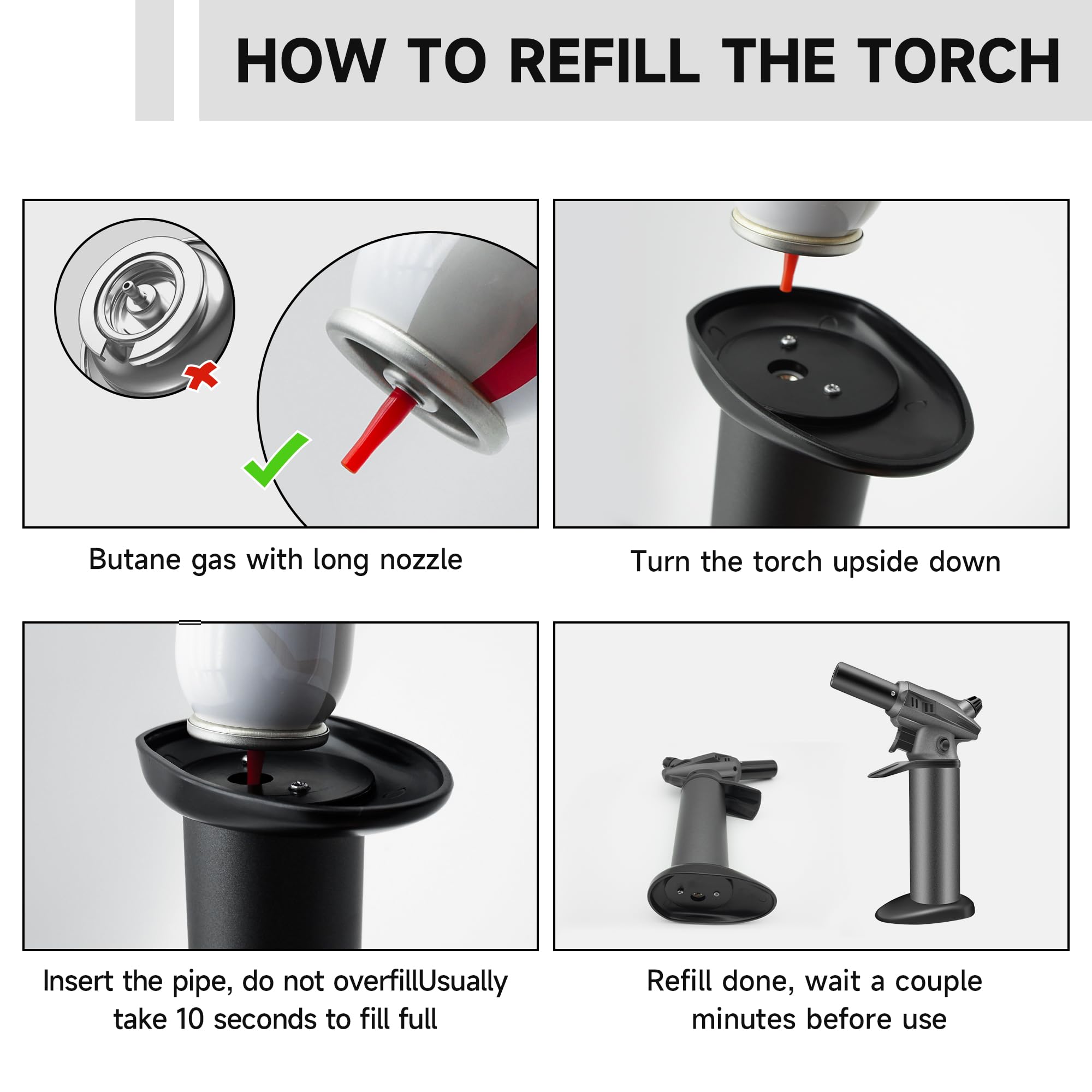 HOW TO REFILL THE TORCH

Butane gas with long nozzle

Turn the torch upside down

Insert the pipe, do not overfillUsually take 10 seconds to fill full

Refill done, wait a couple minutes before use