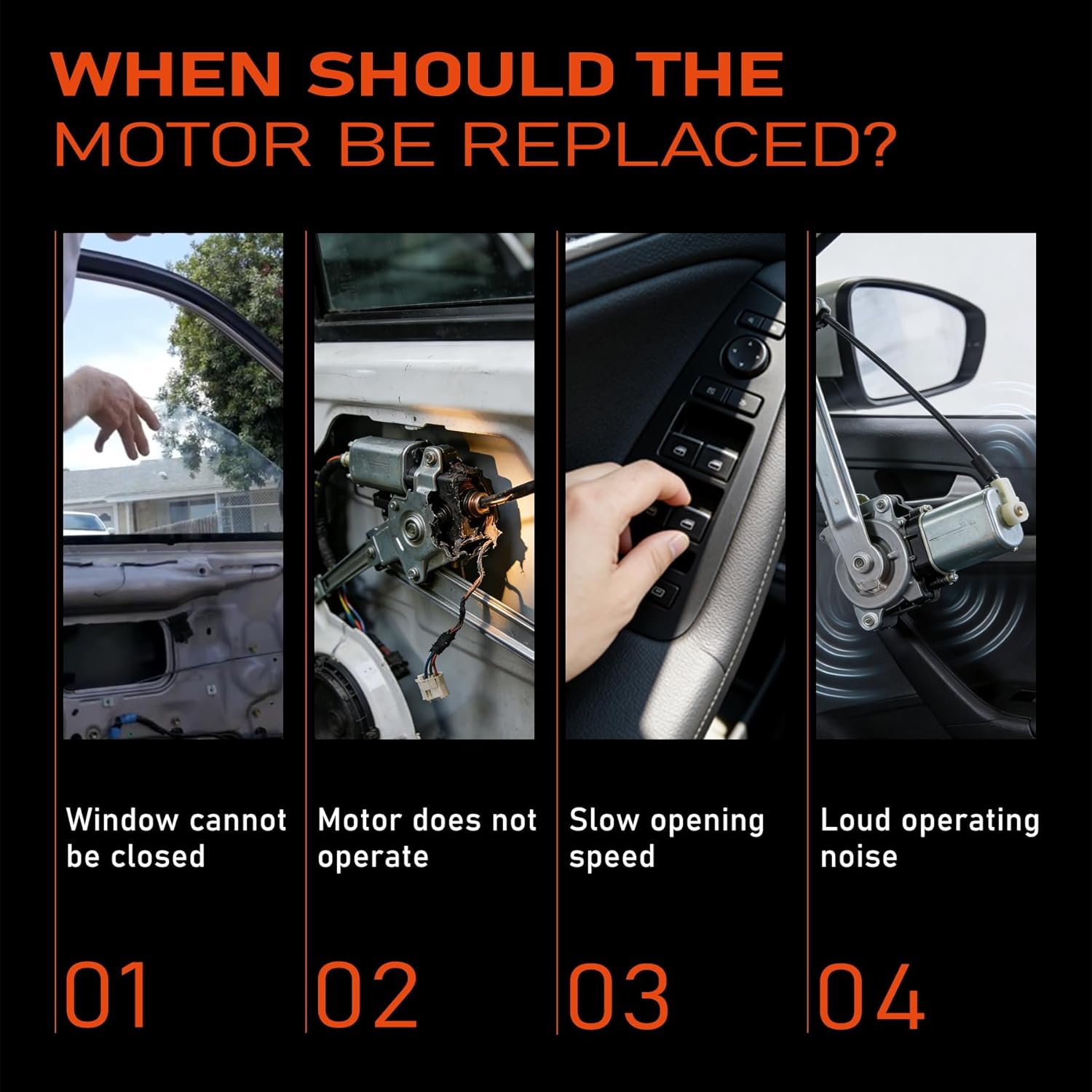 WHEN SHOULD THE
MOTOR BE REPLACED?

Window cannot be closed

01

Motor does not operate

02

Slow opening speed

03

Loud operating noise

04