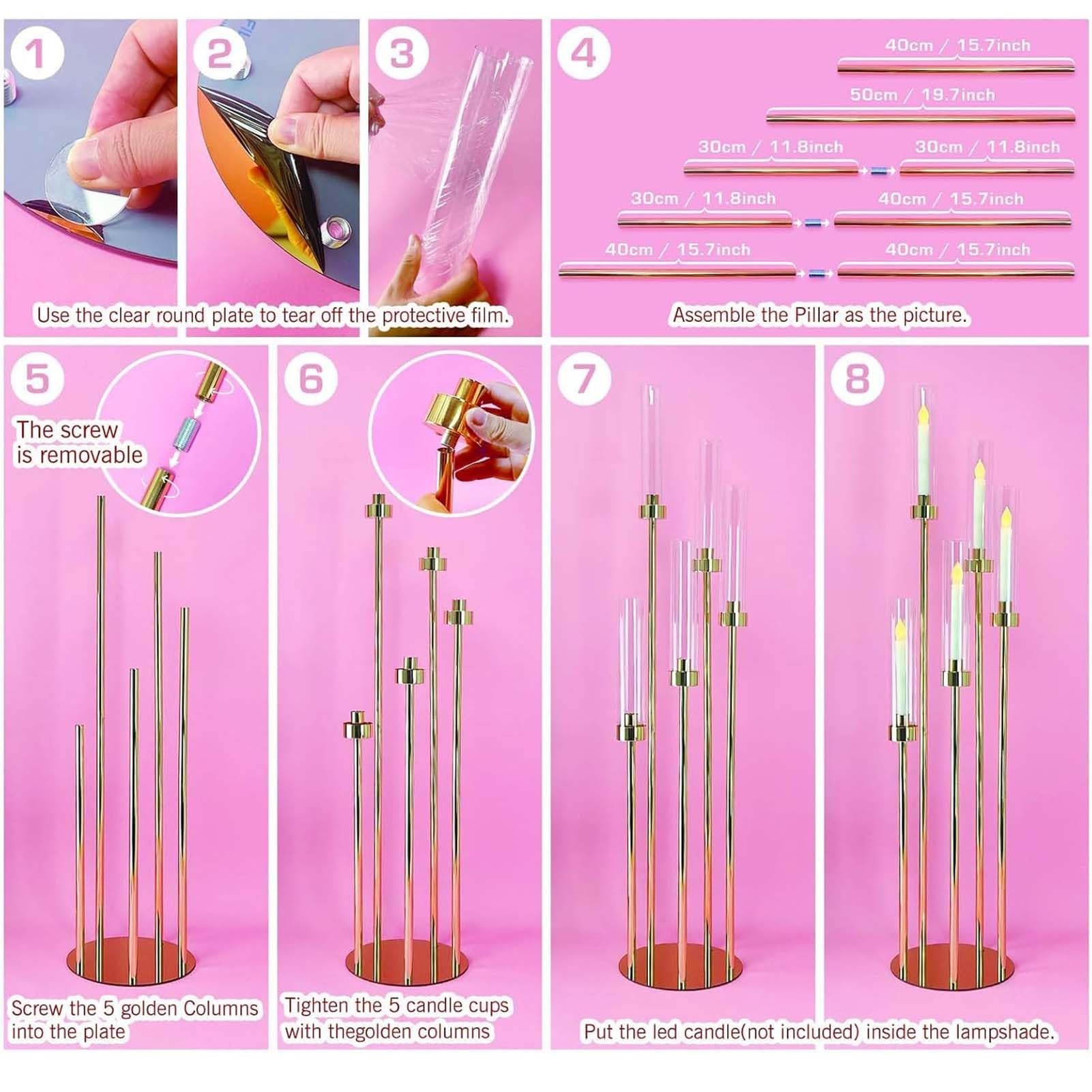 1

2

3

Use the clear round plate to tear off the protective film.

4

40cm / 15.7inch

50cm / 19.7inch

30cm / 11.8inch

30cm / 11.8inch

30cm / 11.8inch

40cm / 15.7inch

40cm / 15.7inch

40cm / 15.7inch

Assemble the Pillar as the picture.

5

The screw is removable

Screw the 5 golden Columns into the plate

6

Tighten the 5 candle cups with thegolden columns

7

8

Put the led candle(not included) inside the lampshade.