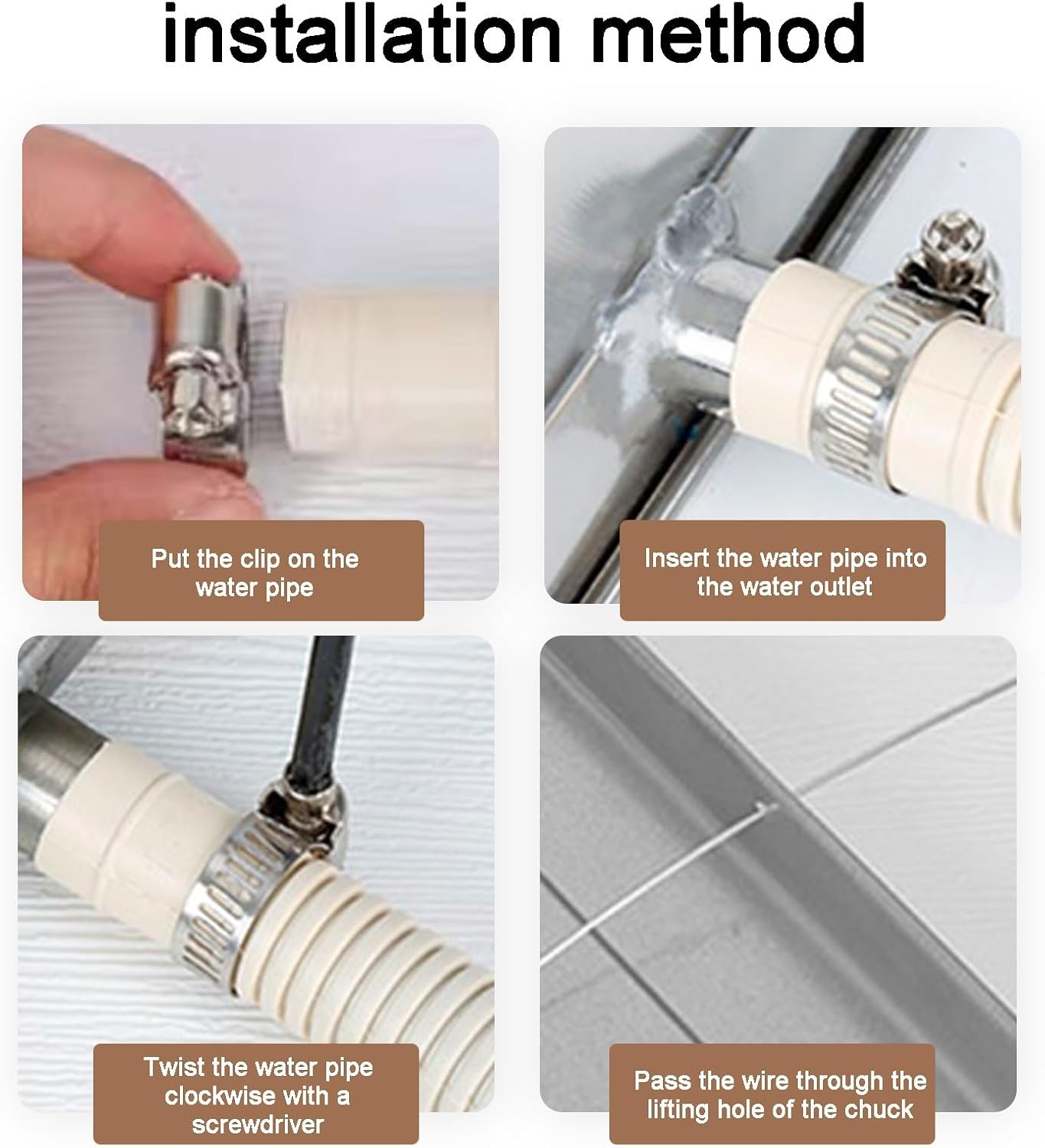 installation method

Put the clip on the water pipe

Insert the water pipe into the water outlet

Twist the water pipe clockwise with a screwdriver

Pass the wire through the lifting hole of the chuck