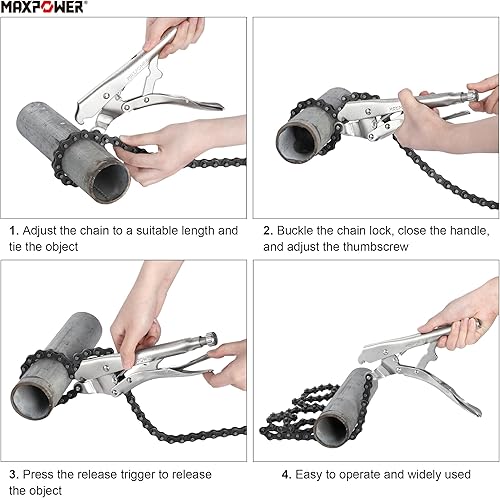 MAXPOWER®

1. Adjust the chain to a suitable length and tie the object

2. Buckle the chain lock, close the handle, and adjust the thumbscrew

3. Press the release trigger to release the object

4. Easy to operate and widely used