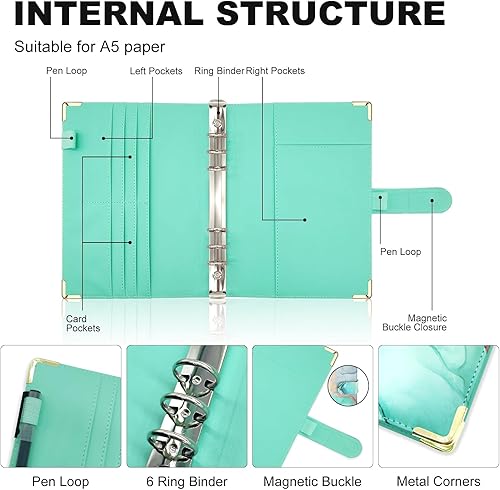 INTERNAL STRUCTURE

Suitable for A5 paper

Pen Loop

Left Pockets

Ring Binder

Right Pockets

Pen Loop

Card Pockets

Magnetic Buckle Closure

Pen Loop

6 Ring Binder

Magnetic Buckle

Metal Corners