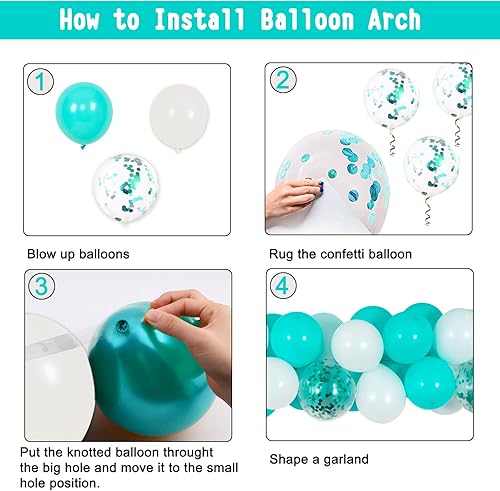 How to Install Balloon Arch

1

Blow up balloons

2

Rug the confetti balloon

3

Put the knotted balloon throught the big hole and move it to the small hole position.

4

Shape a garland