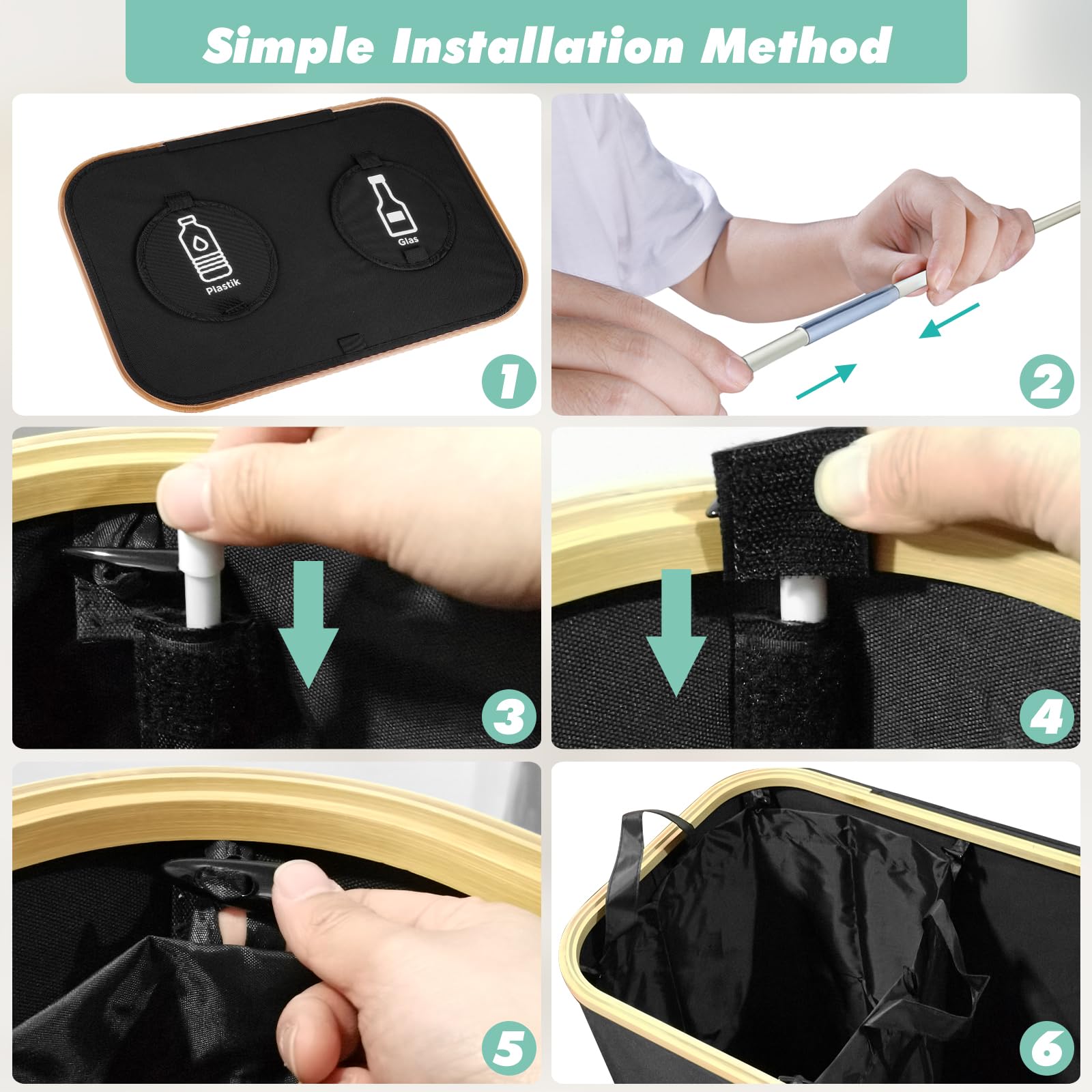 Simple Installation Method

Plastik

Glas

1

2

3

4

5

6