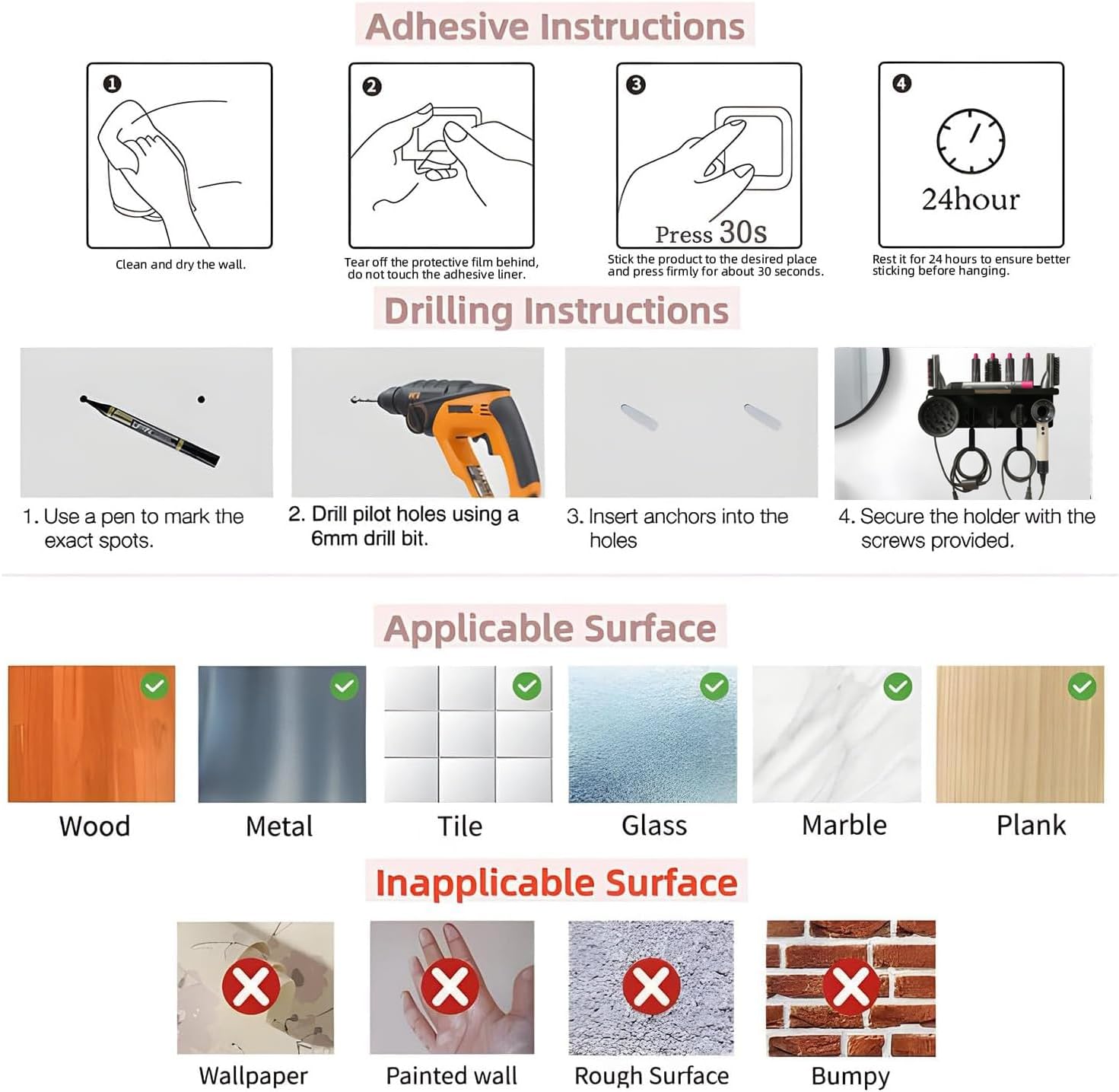 Adhesive Instructions

❶

Clean and dry the wall.

❷

Tear off the protective film behind, do not touch the adhesive liner.

❸

Press 30s

Stick the product to the desired place and press firmly for about 30 seconds.

❹

24hour

Rest it for 24 hours to ensure better sticking before hanging.

Drilling Instructions

1. Use a pen to mark the exact spots.

2. Drill pilot holes using a 6mm drill bit.

3. Insert anchors into the holes

4. Secure the holder with the screws provided.

Applicable Surface

Wood

Metal

Tile

Glass

Marble

Plank

Inapplicable Surface

Wallpaper

Painted wall

Rough Surface

Bumpy