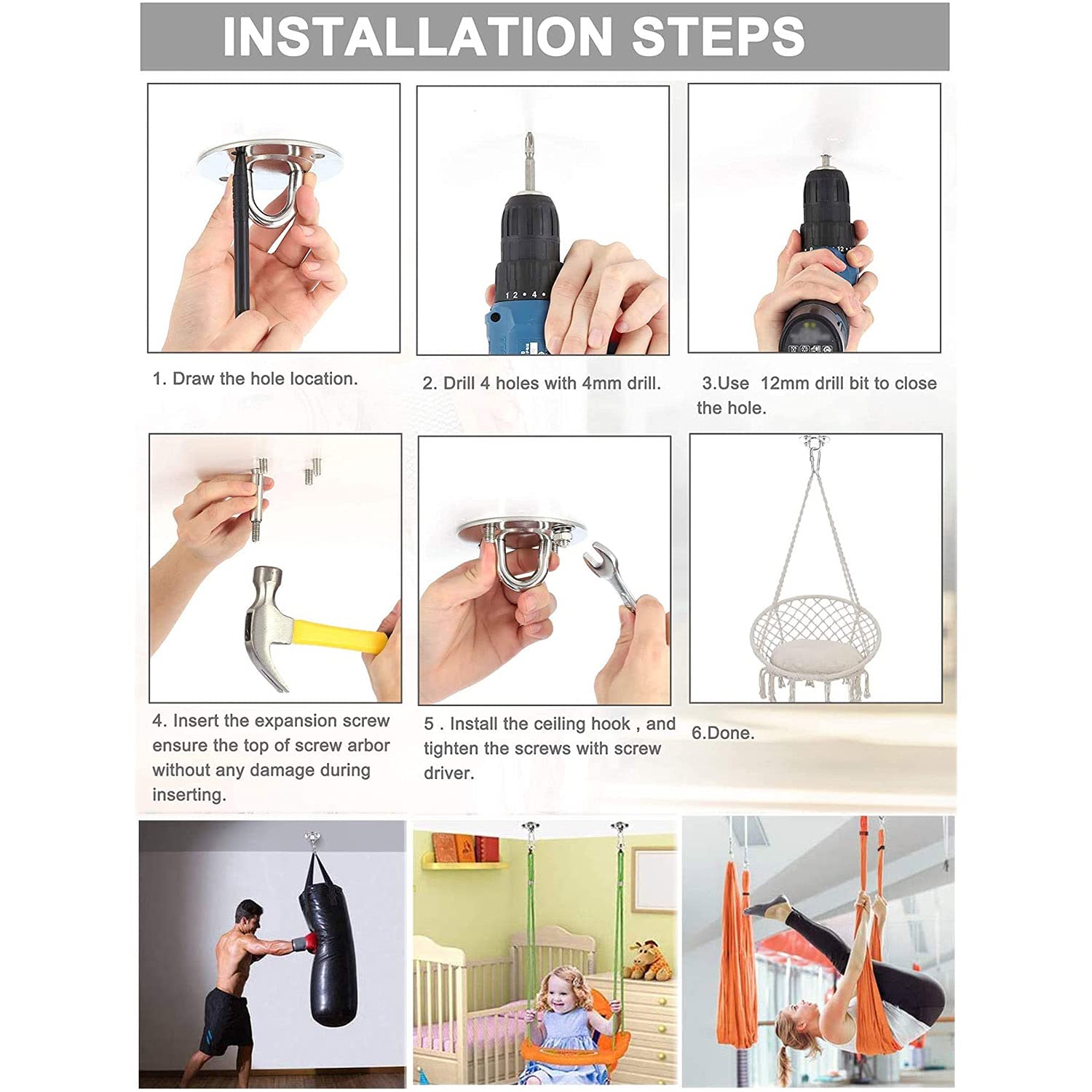 INSTALLATION STEPS

1. Draw the hole location.

2. Drill 4 holes with 4mm drill.

3.Use 12mm drill bit to close the hole.

4. Insert the expansion screw ensure the top of screw arbor without any damage during inserting.

5 . Install the ceiling hook , and tighten the screws with screw driver.

6.Done.