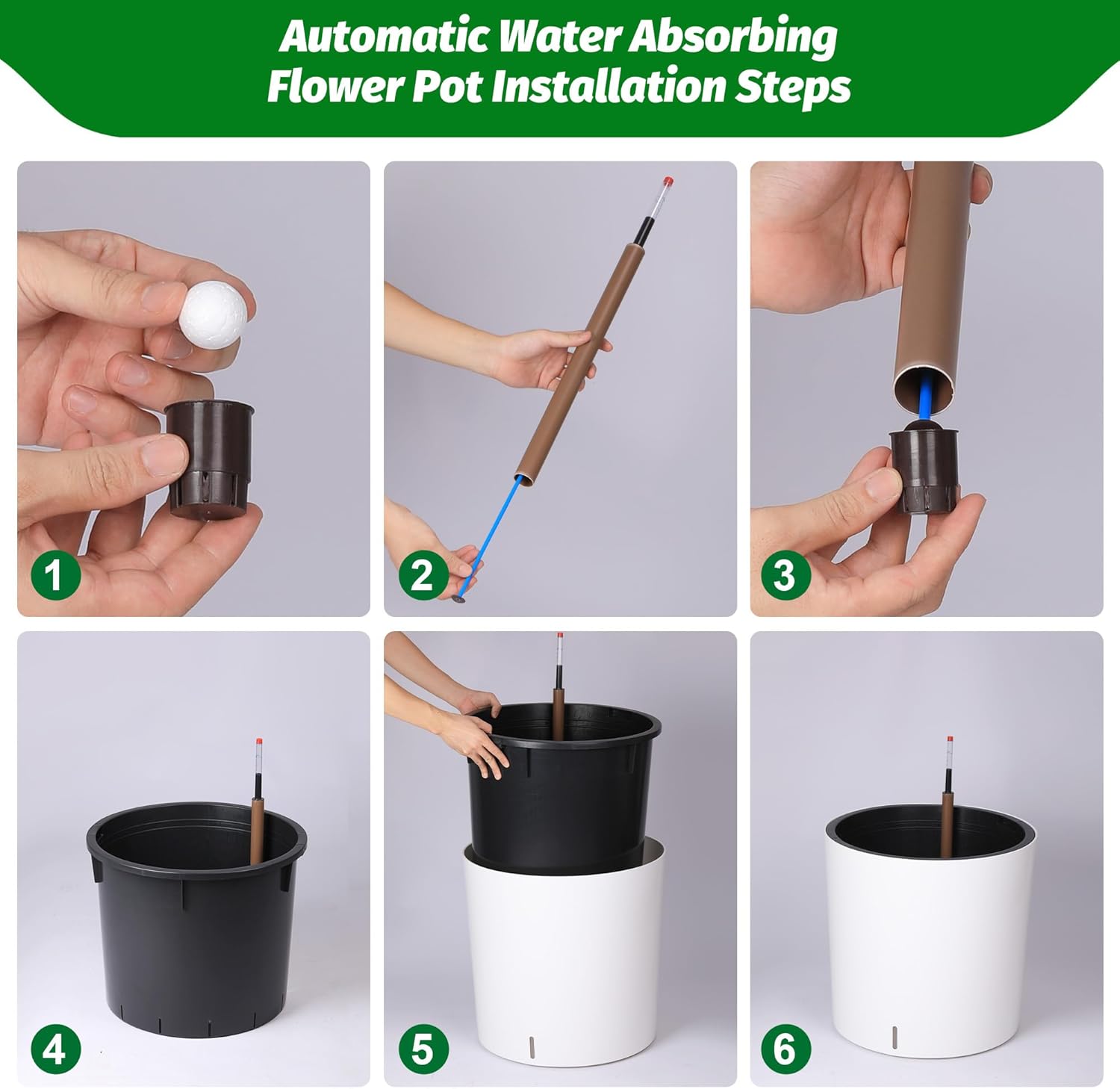 Automatic Water Absorbing Flower Pot Installation Steps

1

2

3

4

5

6