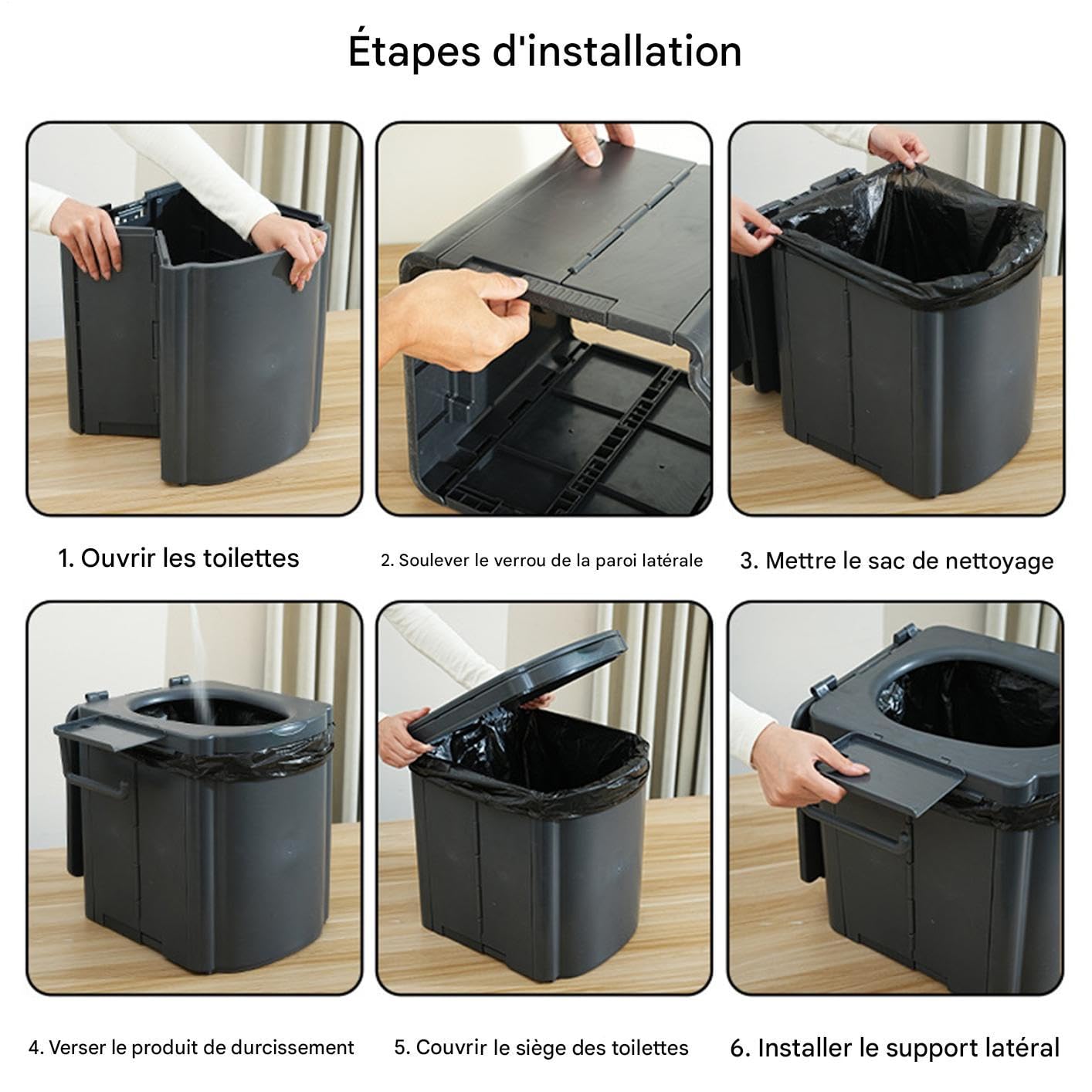 Étapes d'installation

1. Ouvrir les toilettes

2. Soulever le verrou de la paroi latérale

3. Mettre le sac de nettoyage

4. Verser le produit de durcissement

5. Couvrir le siège des toilettes

6. Installer le support latéral