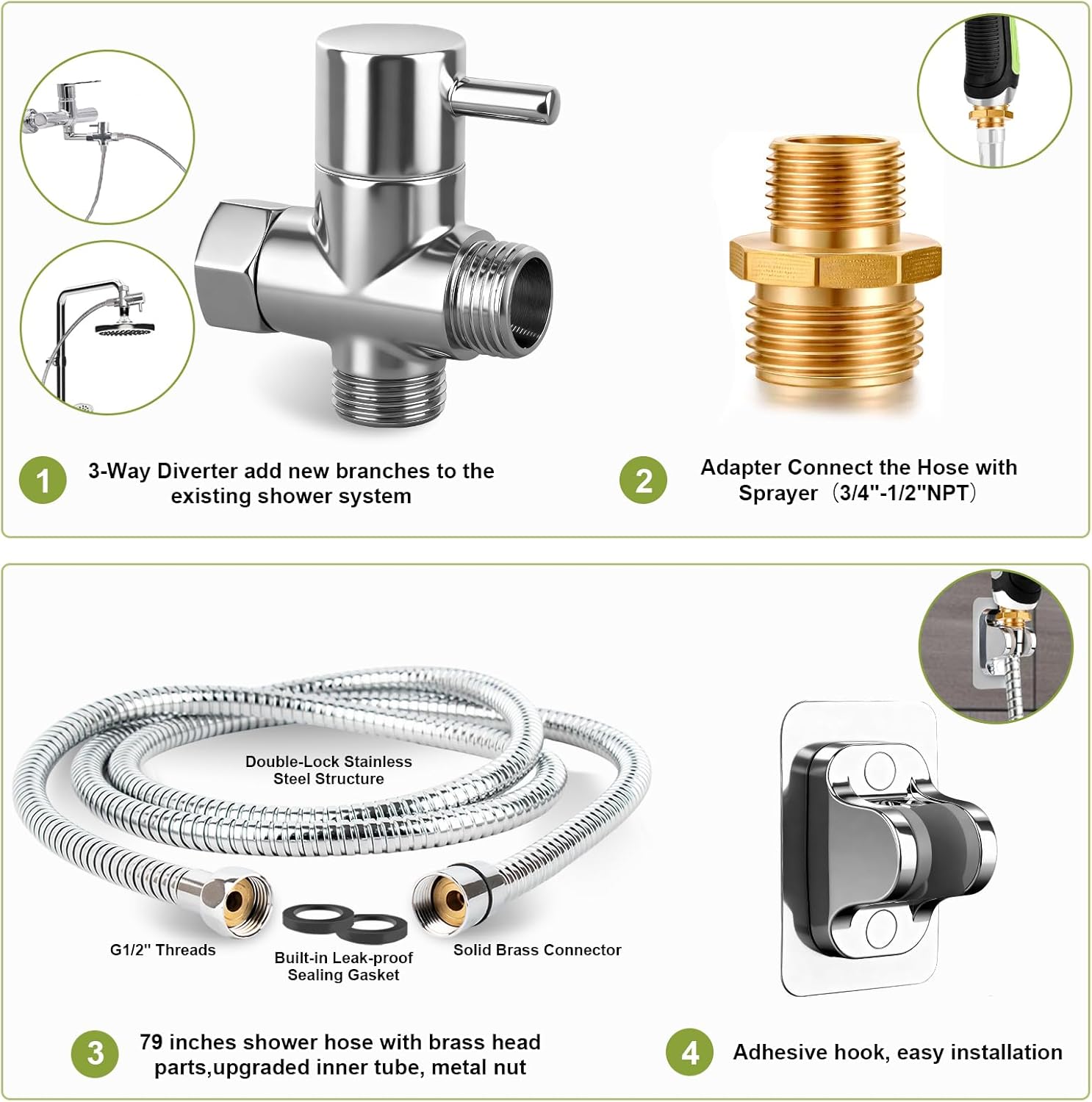 1 3-Way Diverter add new branches to the existing shower system

2 Adapter Connect the Hose with Sprayer（3/4"-1/2"NPT）

Double-Lock Stainless Steel Structure

G1/2" Threads

Built-in Leak-proof Sealing Gasket

Solid Brass Connector

3 79 inches shower hose with brass head parts,upgraded inner tube, metal nut

4 Adhesive hook, easy installation