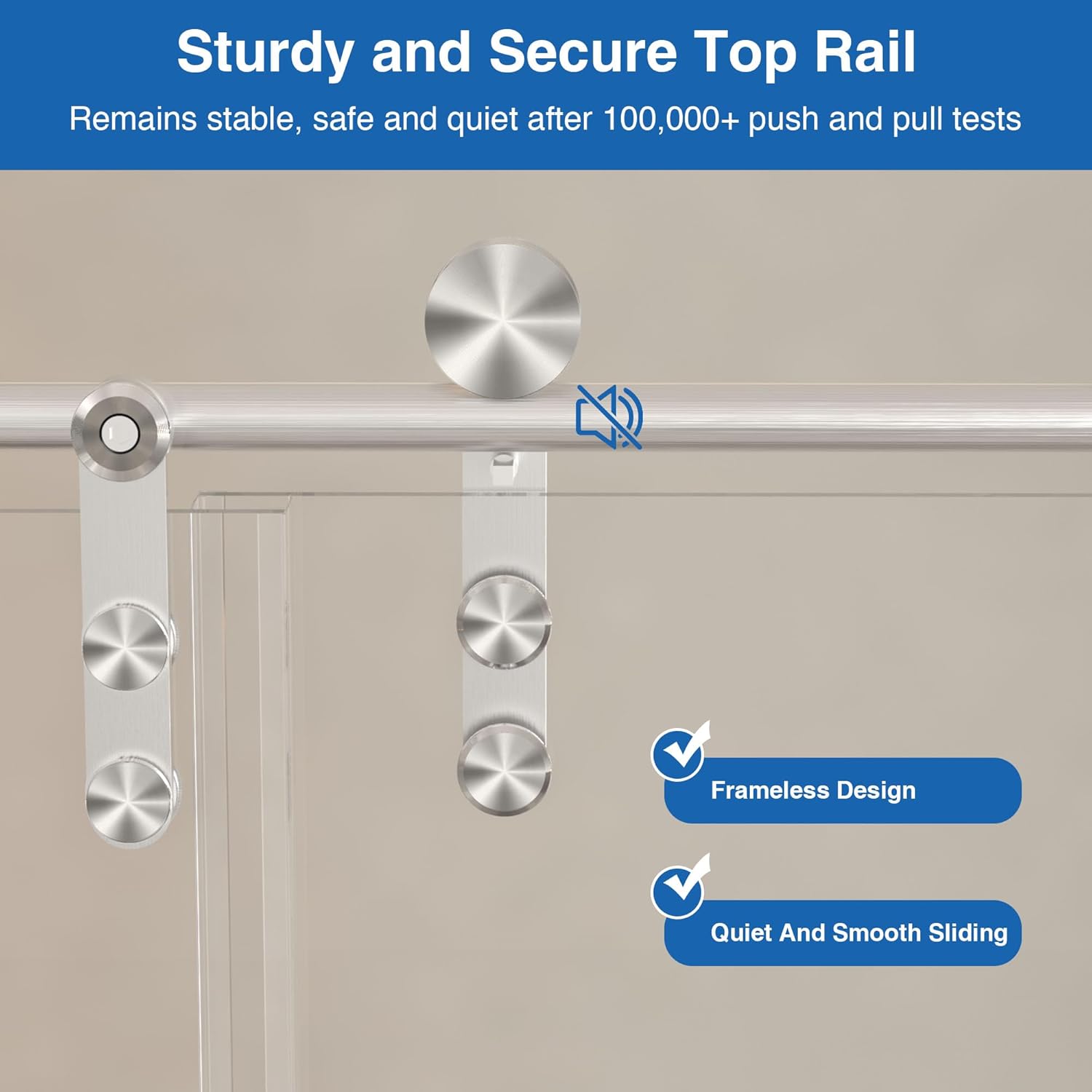 Sturdy and Secure Top Rail

Remains stable, safe and quiet after 100,000+ push and pull tests

Frameless Design

Quiet And Smooth Sliding