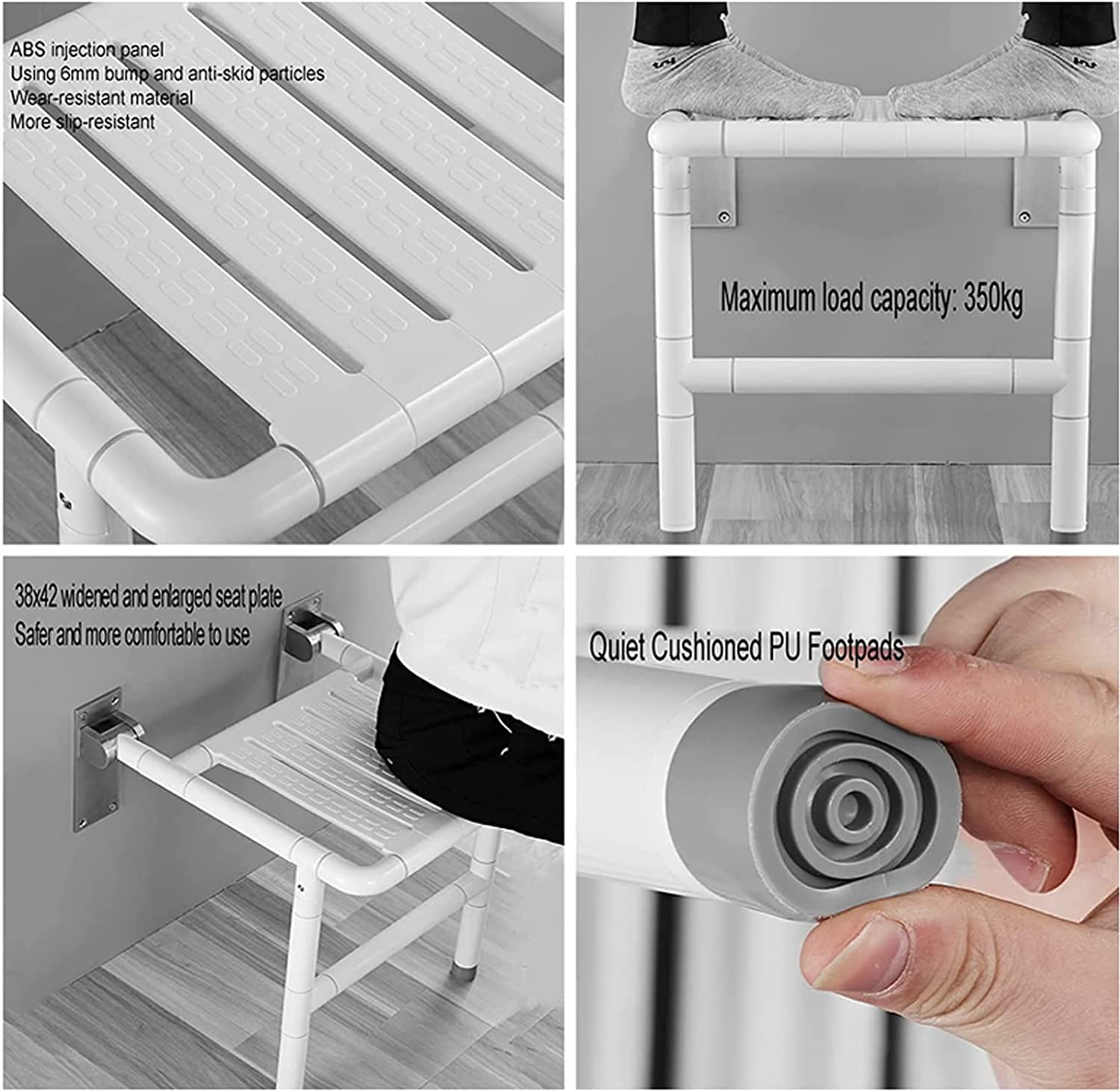 ABS injection panel
Using 6mm bump and anti-skid particles
Wear-resistant material
More slip-resistant

Maximum load capacity: 350kg

38x42 widened and enlarged seat plate
Safer and more comfortable to use

Quiet Cushioned PU Footpads