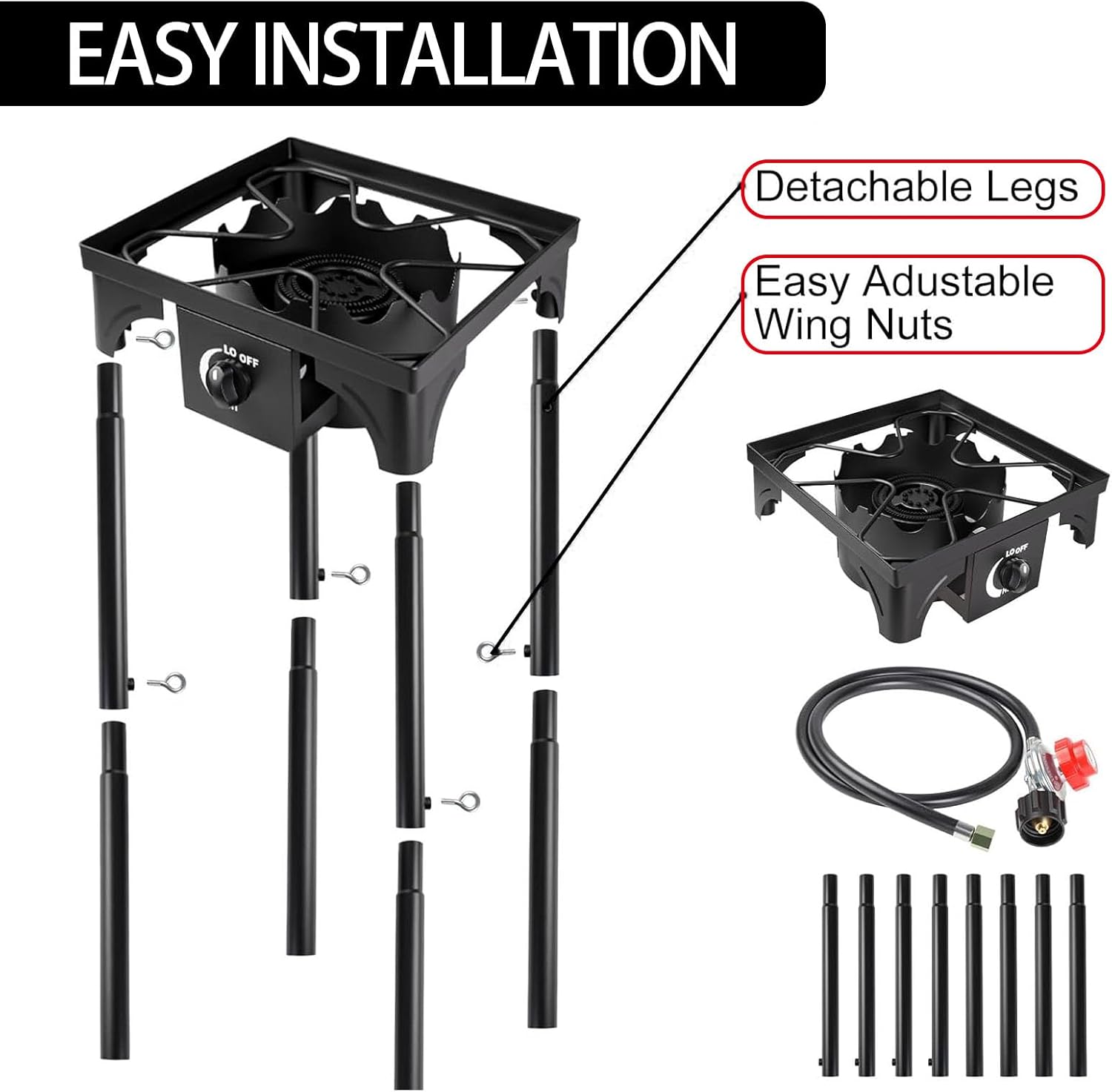 EASY INSTALLATION

Detachable Legs

Easy Adustable Wing Nuts

LO OFF

LO OFF