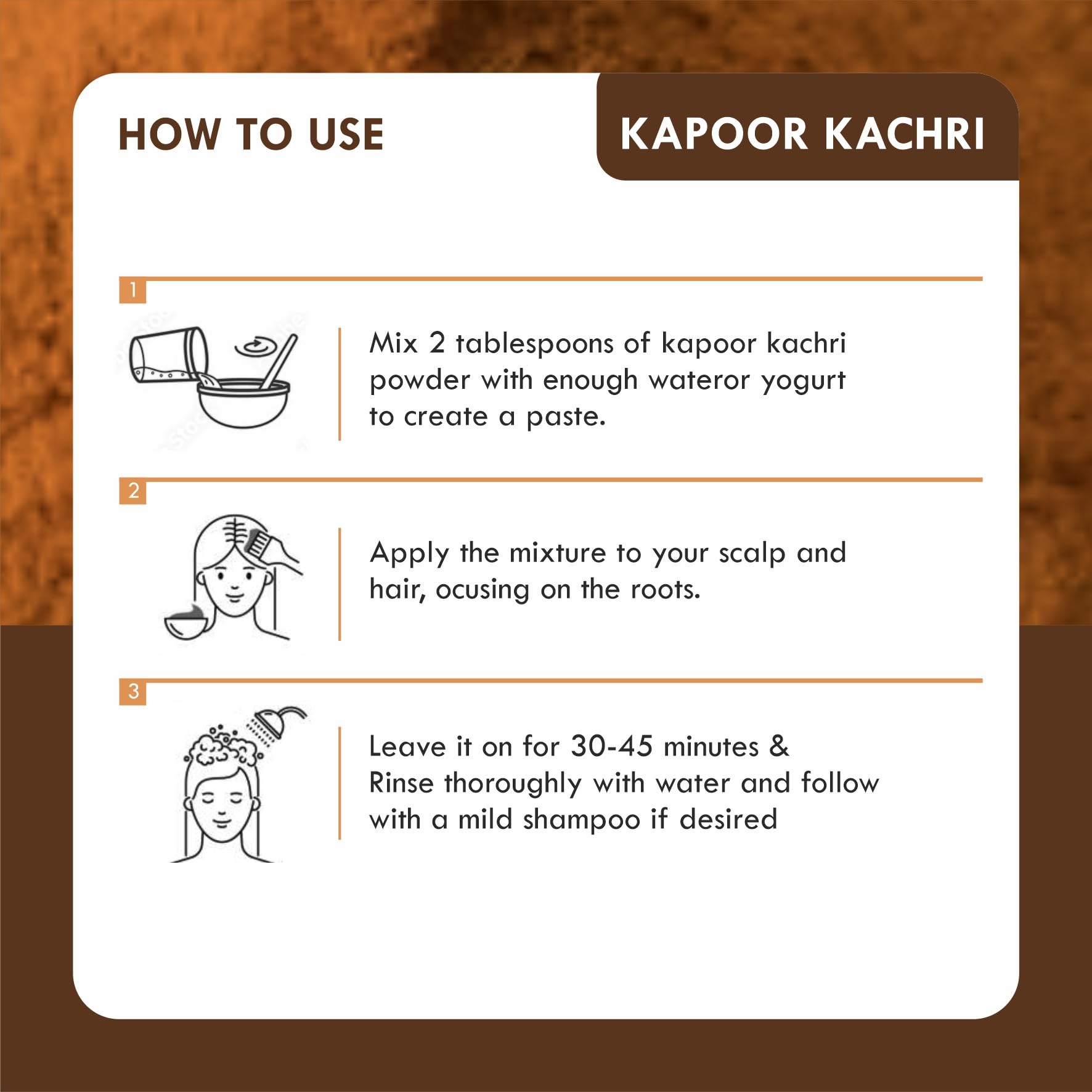 HOW TO USE

KAPOOR KACHRI

1

Mix 2 tablespoons of kapoor kachri powder with enough wateror yogurt to create a paste.

2

Apply the mixture to your scalp and hair, ocusing on the roots.

3

Leave it on for 30-45 minutes & Rinse thoroughly with water and follow with a mild shampoo if desired