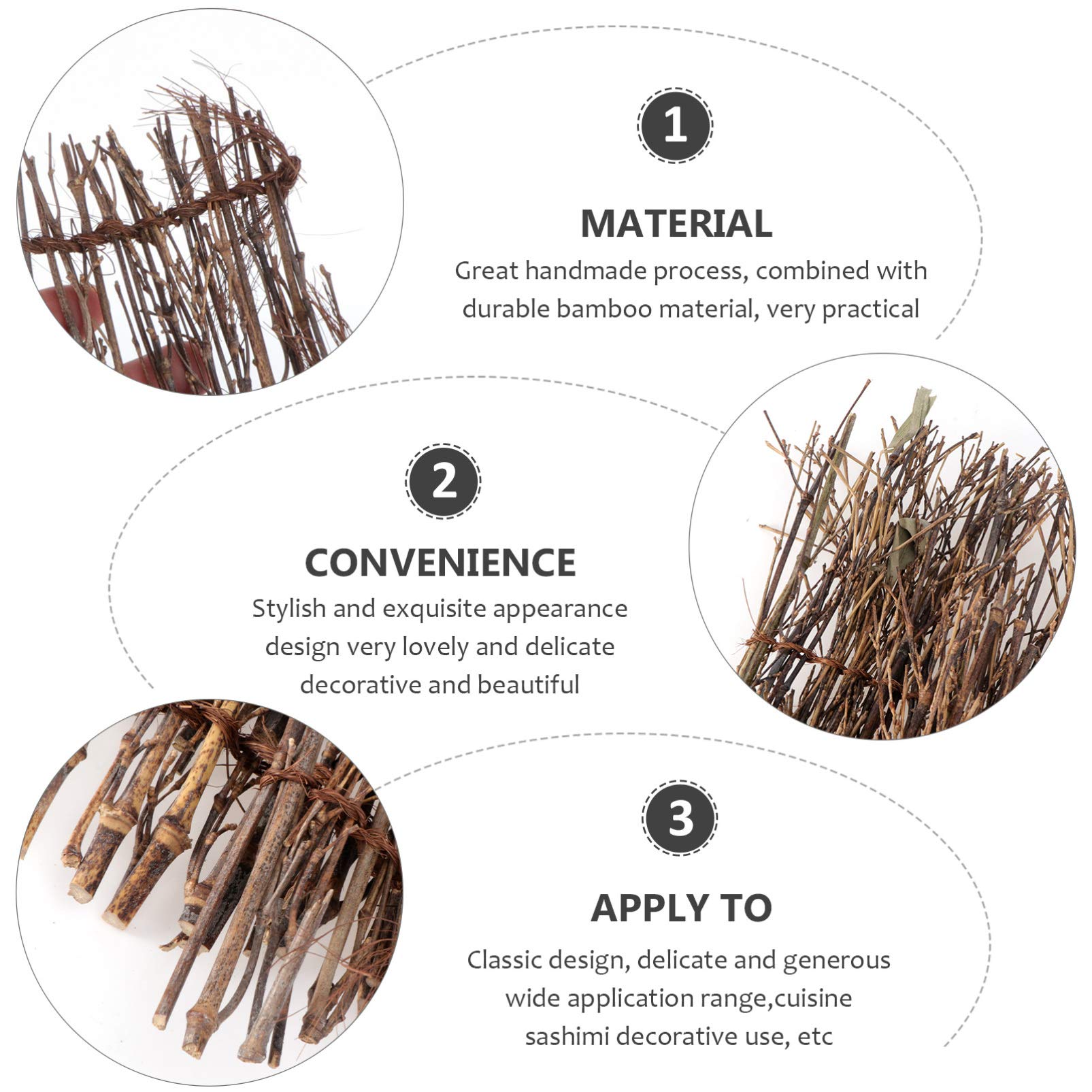 1

MATERIAL

Great handmade process, combined with durable bamboo material, very practical

2

CONVENIENCE

Stylish and exquisite appearance design very lovely and delicate decorative and beautiful

3

APPLY TO

Classic design, delicate and generous wide application range,cuisine sashimi decorative use, etc