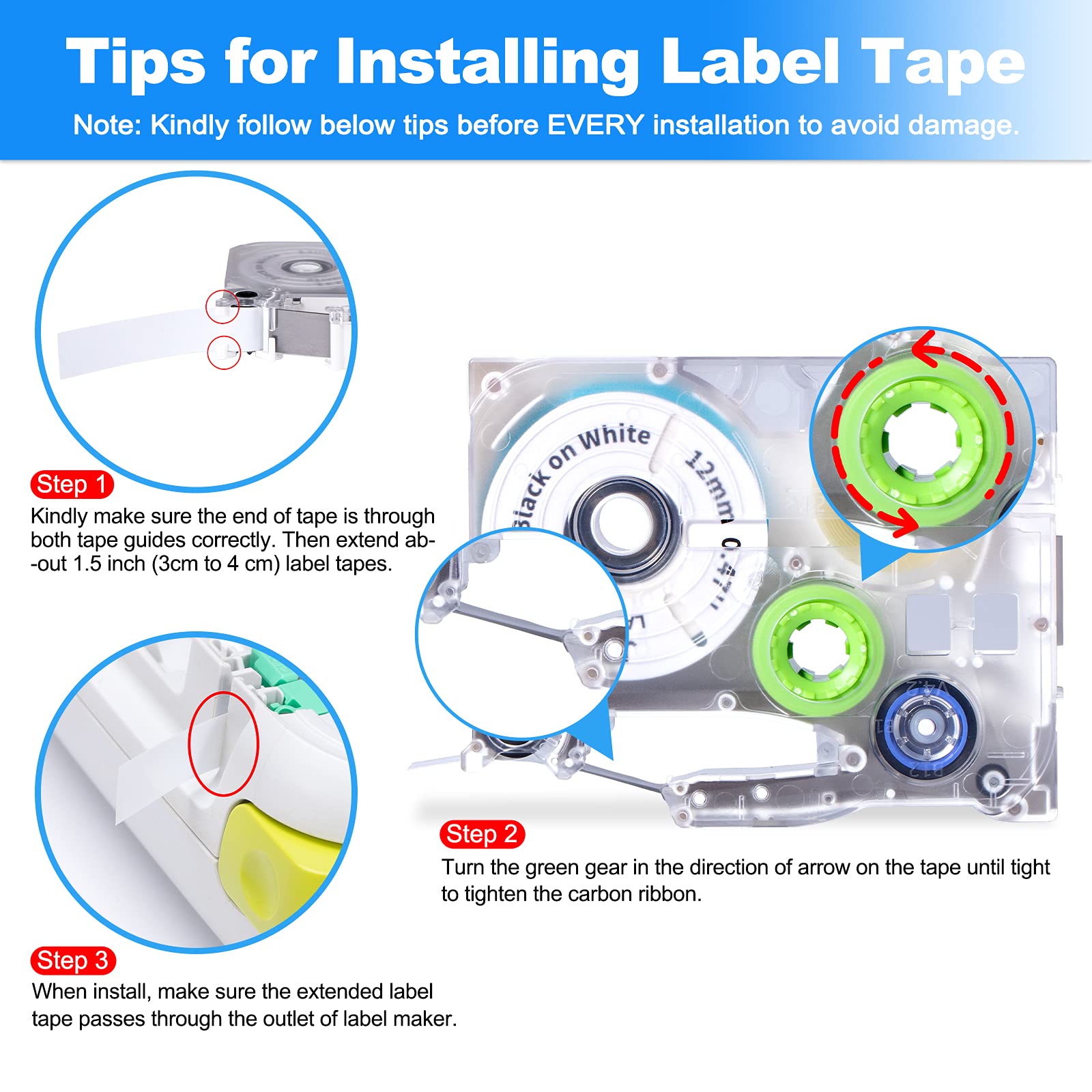 Tips for Installing Label Tape

Note: Kindly follow below tips before EVERY installation to avoid damage.

Step 1

Kindly make sure the end of tape is through both tape guides correctly. Then extend about 1.5 inch (3cm to 4 cm) label tapes.

Black on White
12mm 0.47"

Step 2

Turn the green gear in the direction of arrow on the tape until tight to tighten the carbon ribbon.

Step 3

When install, make sure the extended label tape passes through the outlet of label maker.